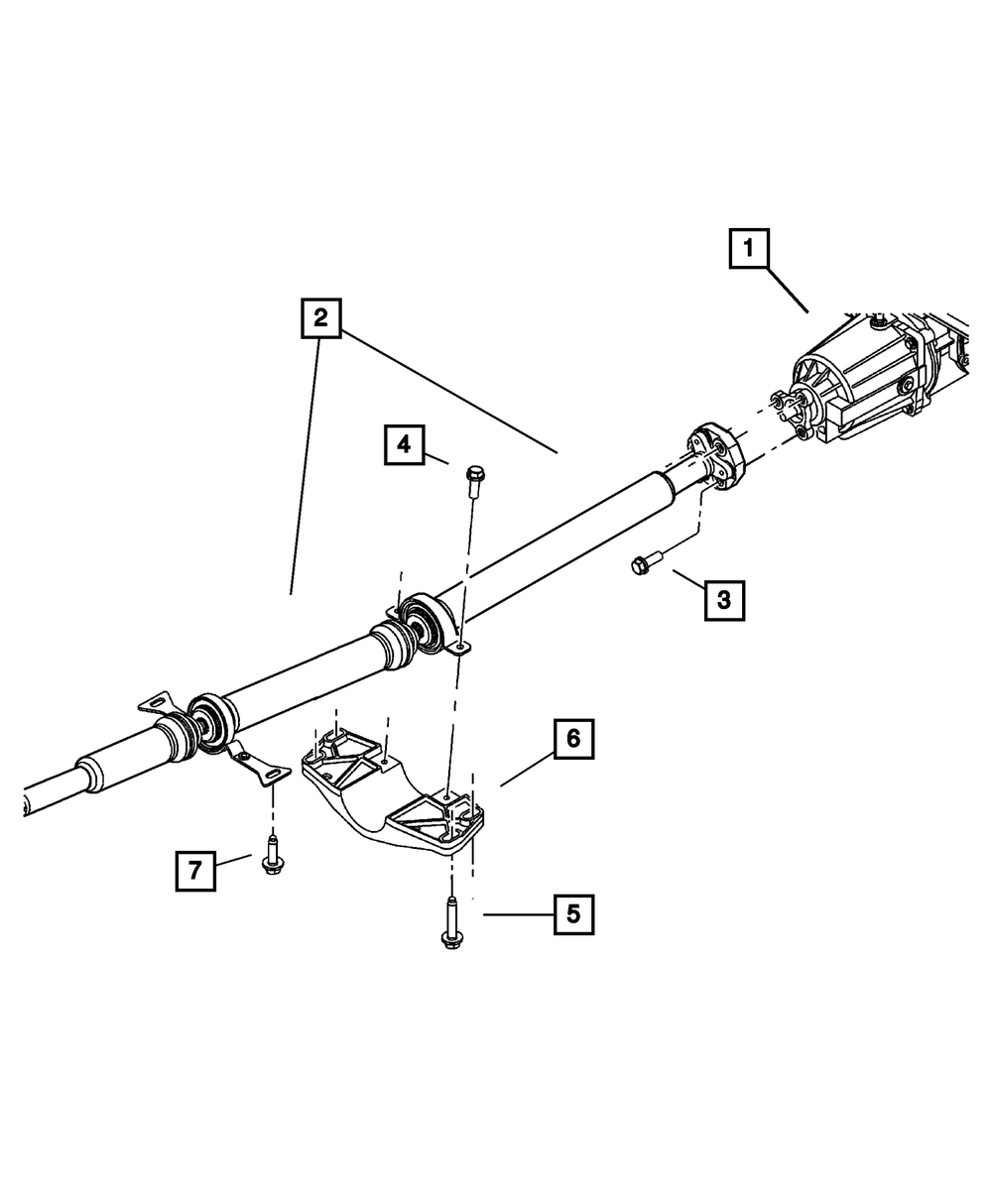 1
2
4
3
6
7
5