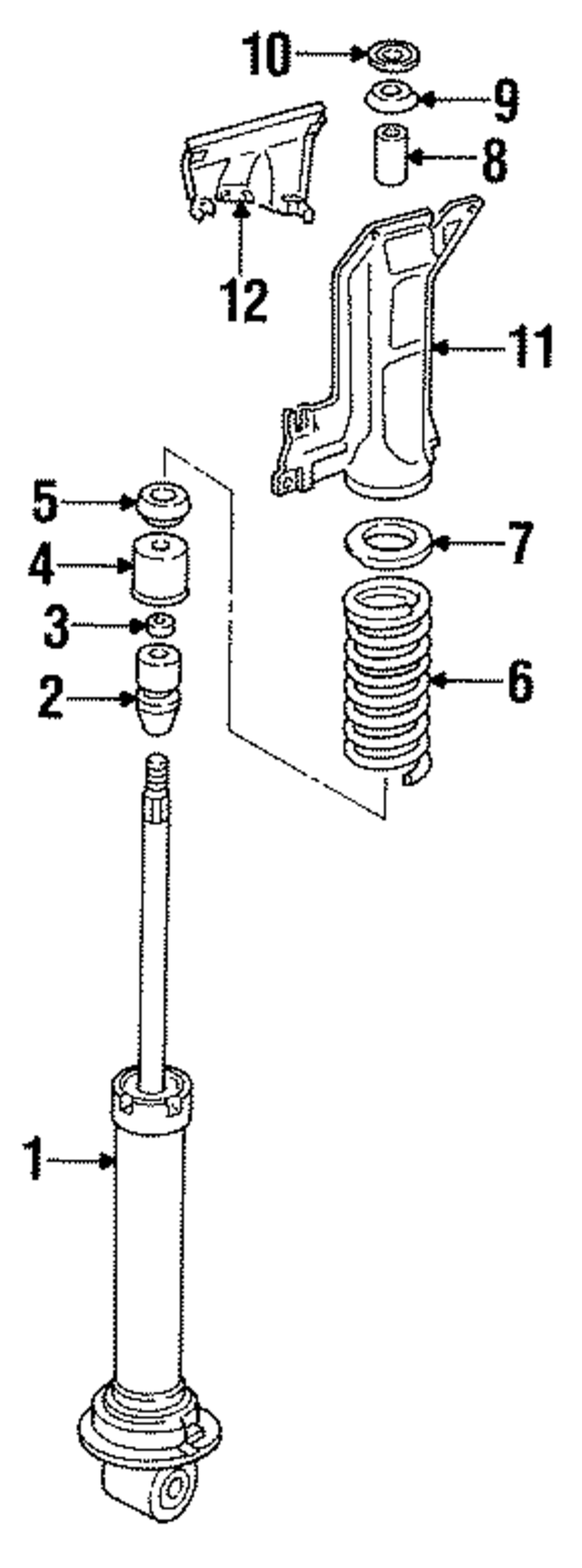 10
9
8
12
11
5
4
3
2
7
6
1