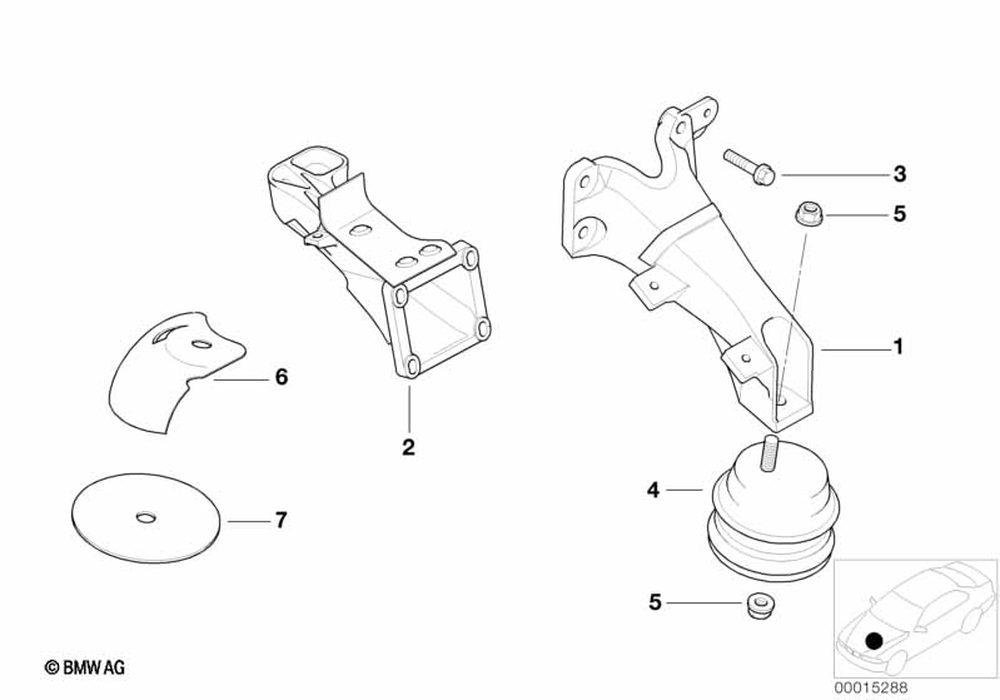 3
5
1
6
2
4
7
5
© BMW AG
00015288