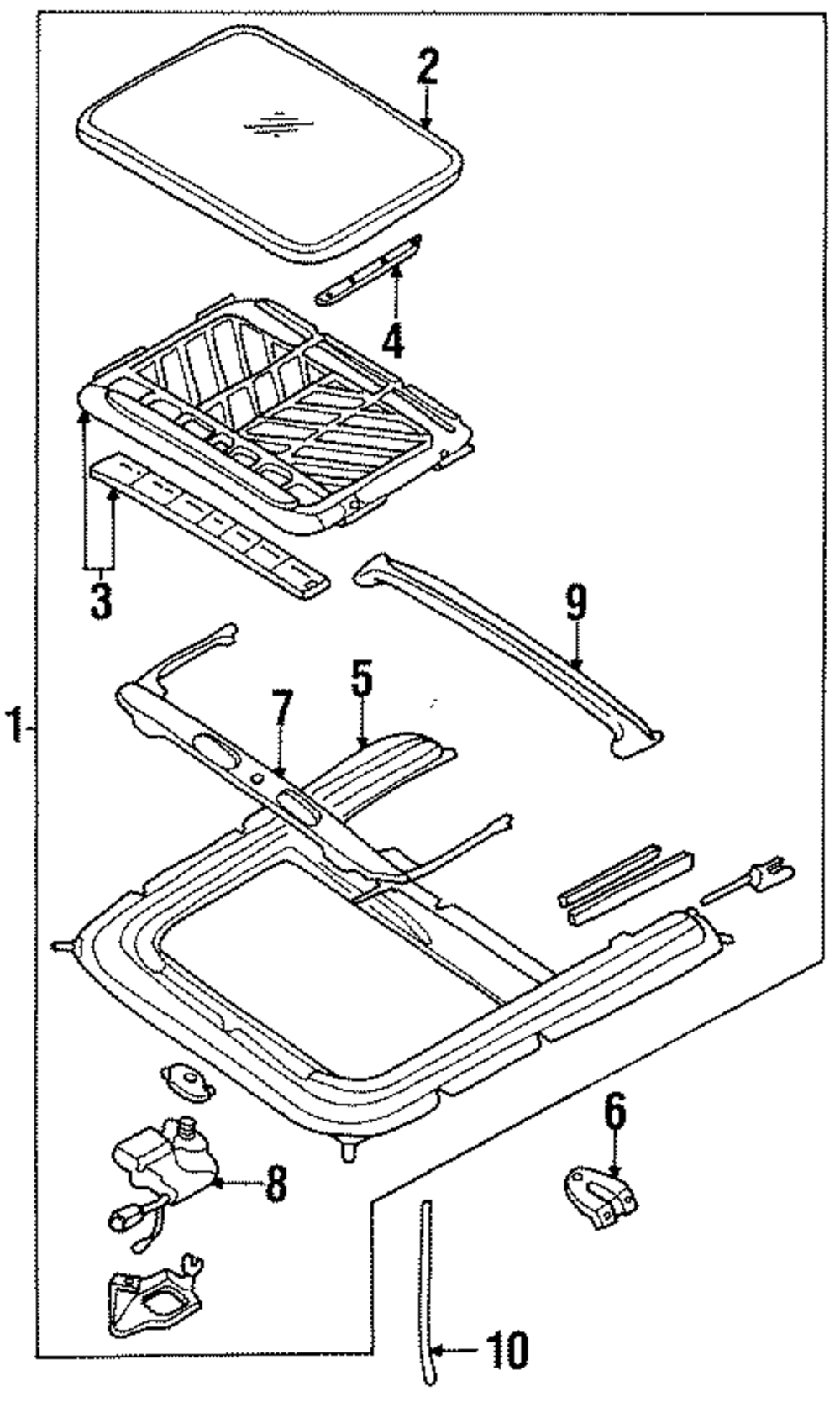 2
4
3
9
5
7
1
6
8
10