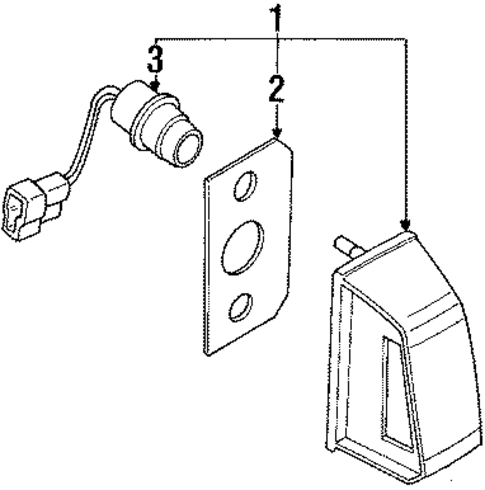 1
3
2