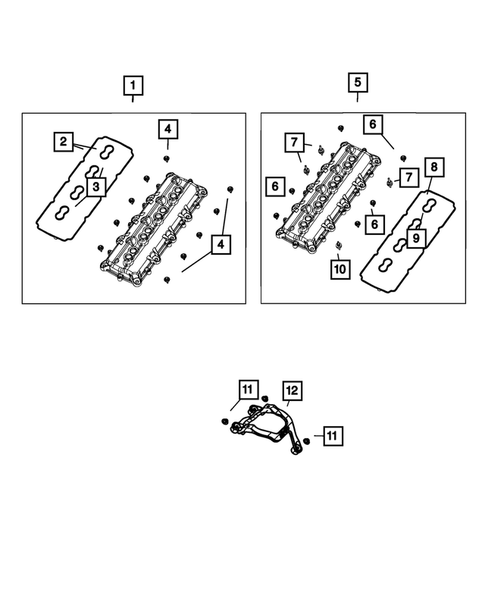 1
2
3
4
4
5
6
7
7
6
6
8
9
10
11
12
11