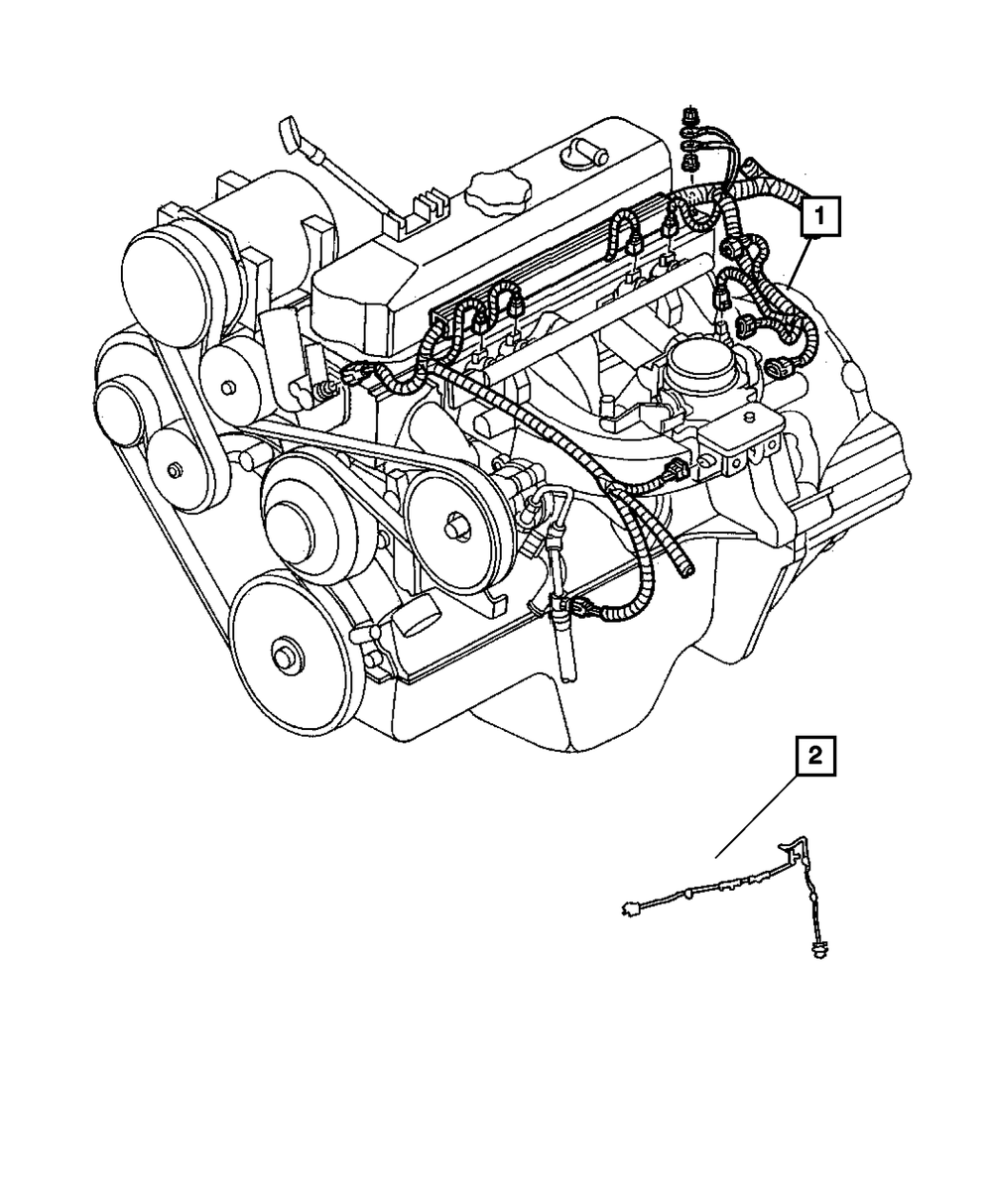 1

2