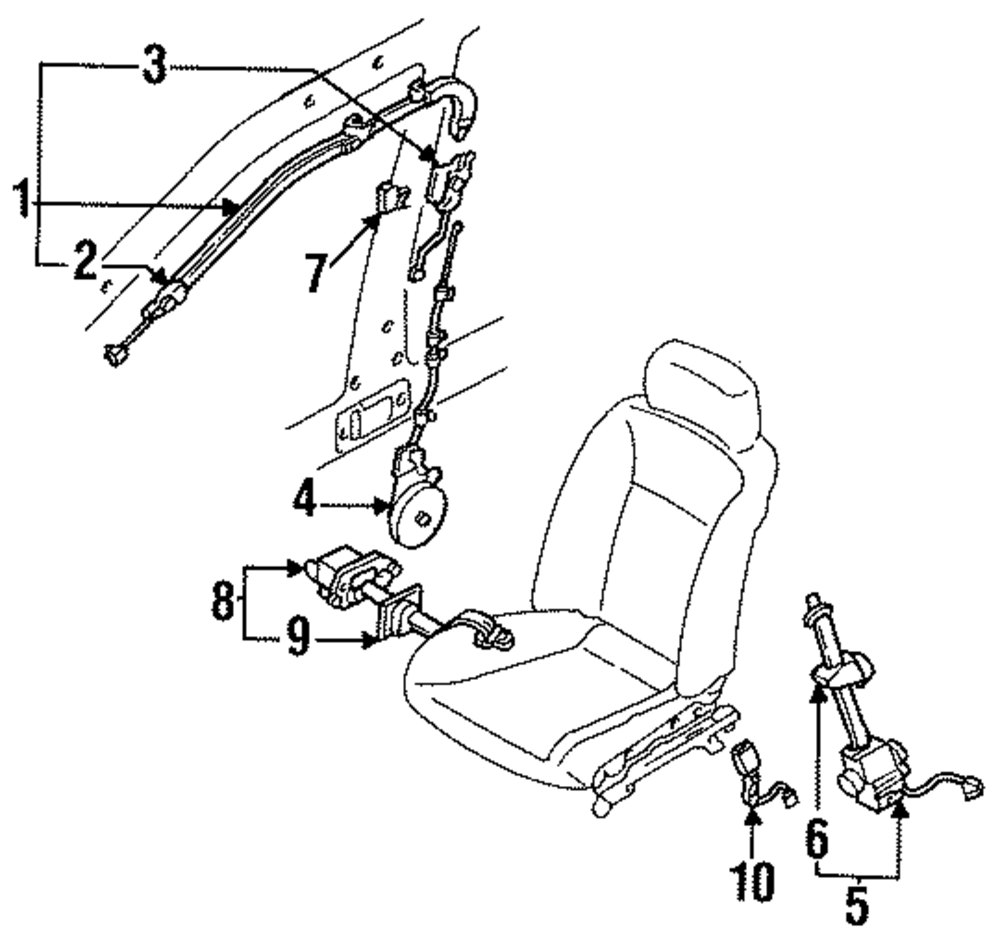 3
1
2
7
4
8
9
6
10
5