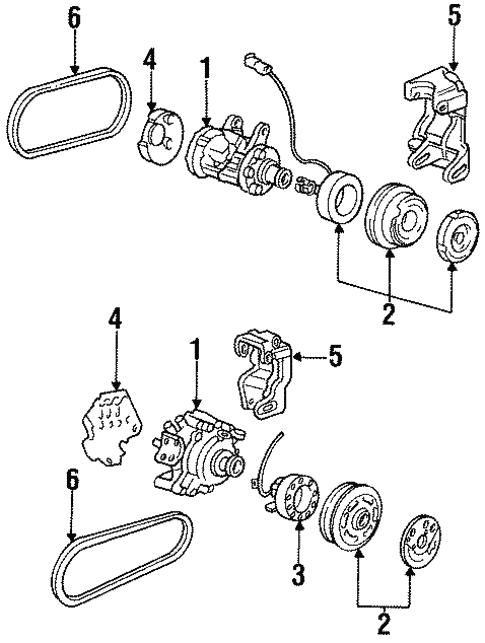 6
4
1
5
2
4
1
5
6
3
2