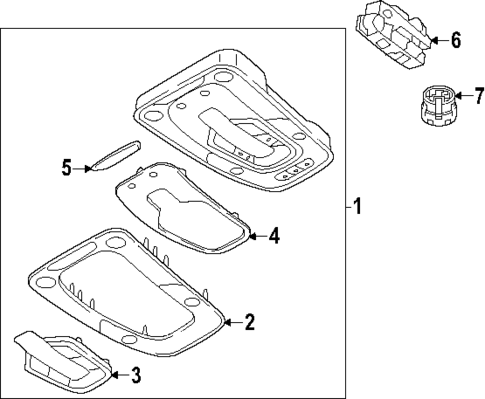 6
7
5
1
4
2
3