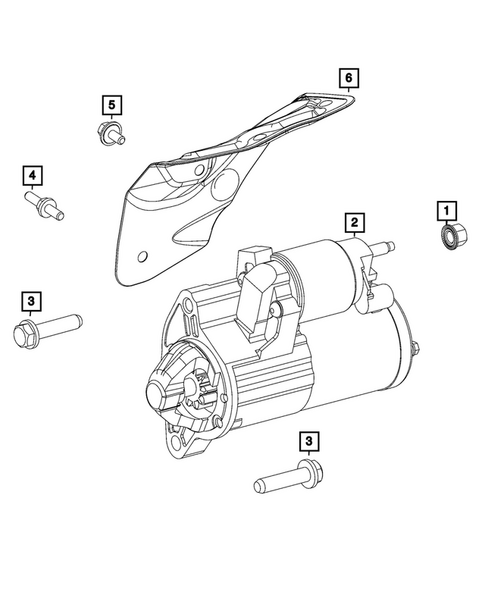 6
5
4
1
2
3
3