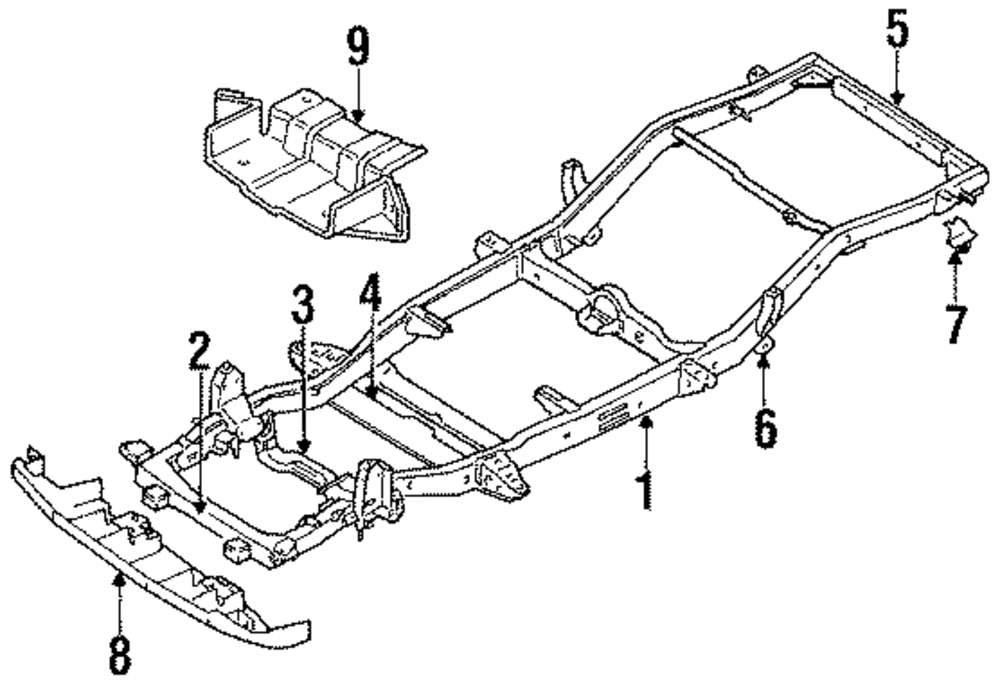 9
5
3
4
2
7
6
1
8