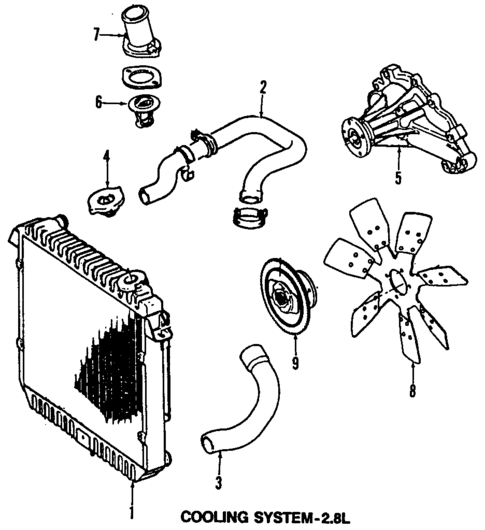 7
6
2
4
5
9
8
3
1
COOLING SYSTEM-2.8L