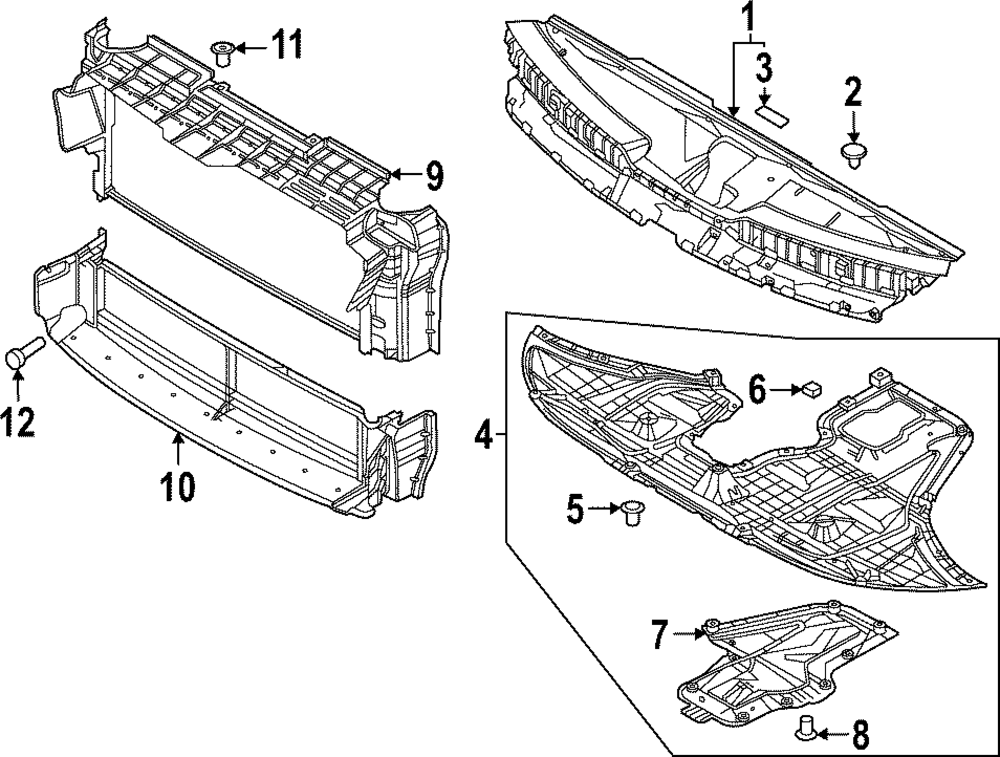 11
1
3
2
9
12
10
4
6
5
7
8