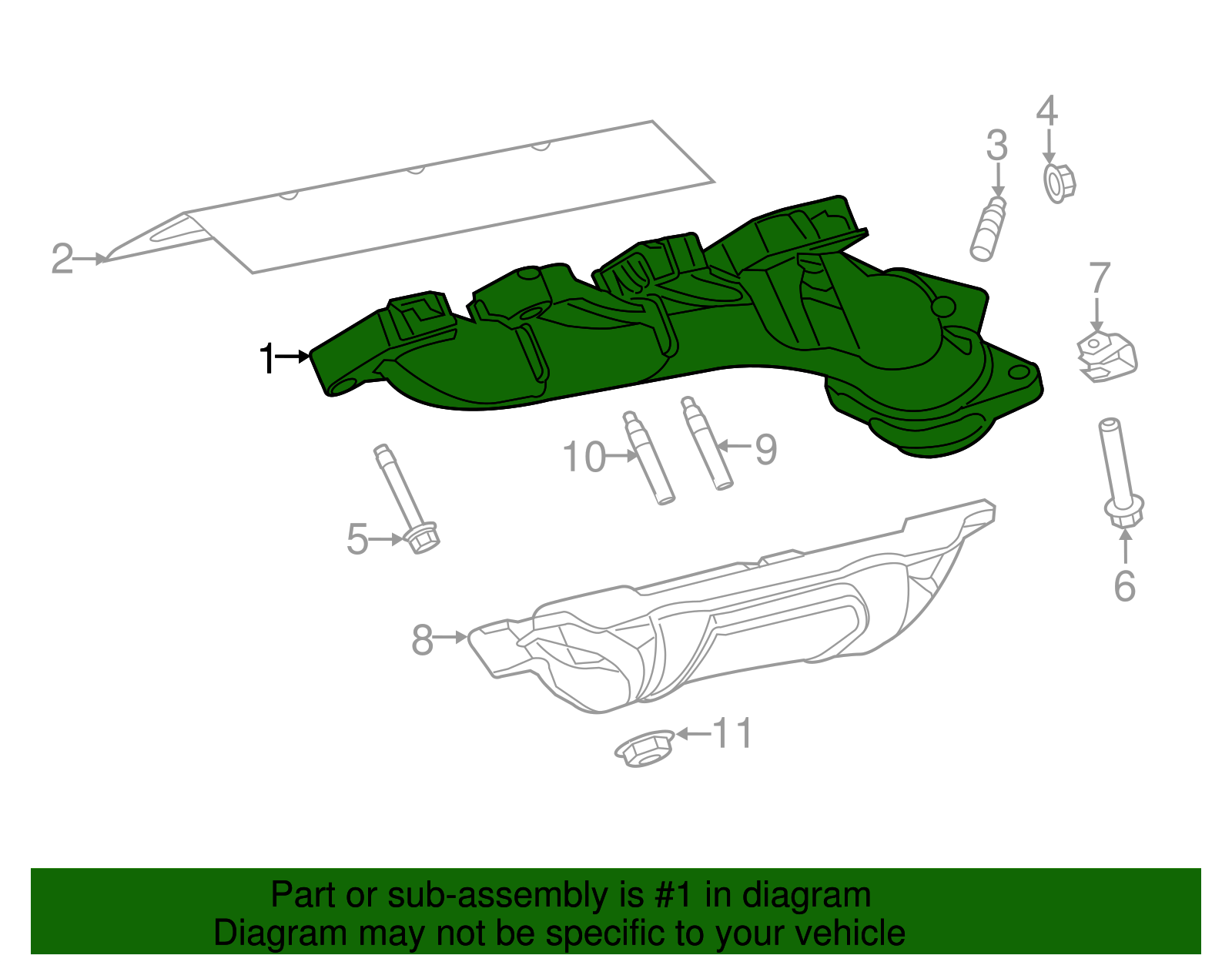 4
3
2
7
1
10
9
5
6
8
11

Part or sub-assembly is #1 in diagram
Diagram may not be specific to your vehicle