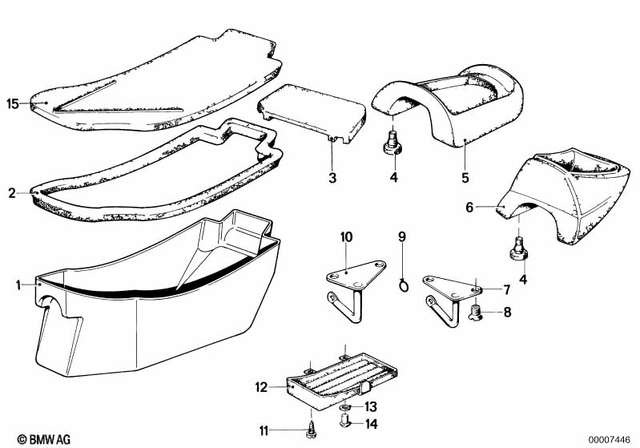 15
2
1
3
4
5
6
4
10
9
7
8
12
13
11
14
© BMW AG
00007446