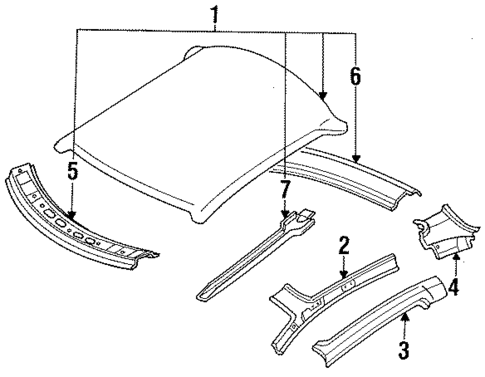 1
6
5
7
2
4
3