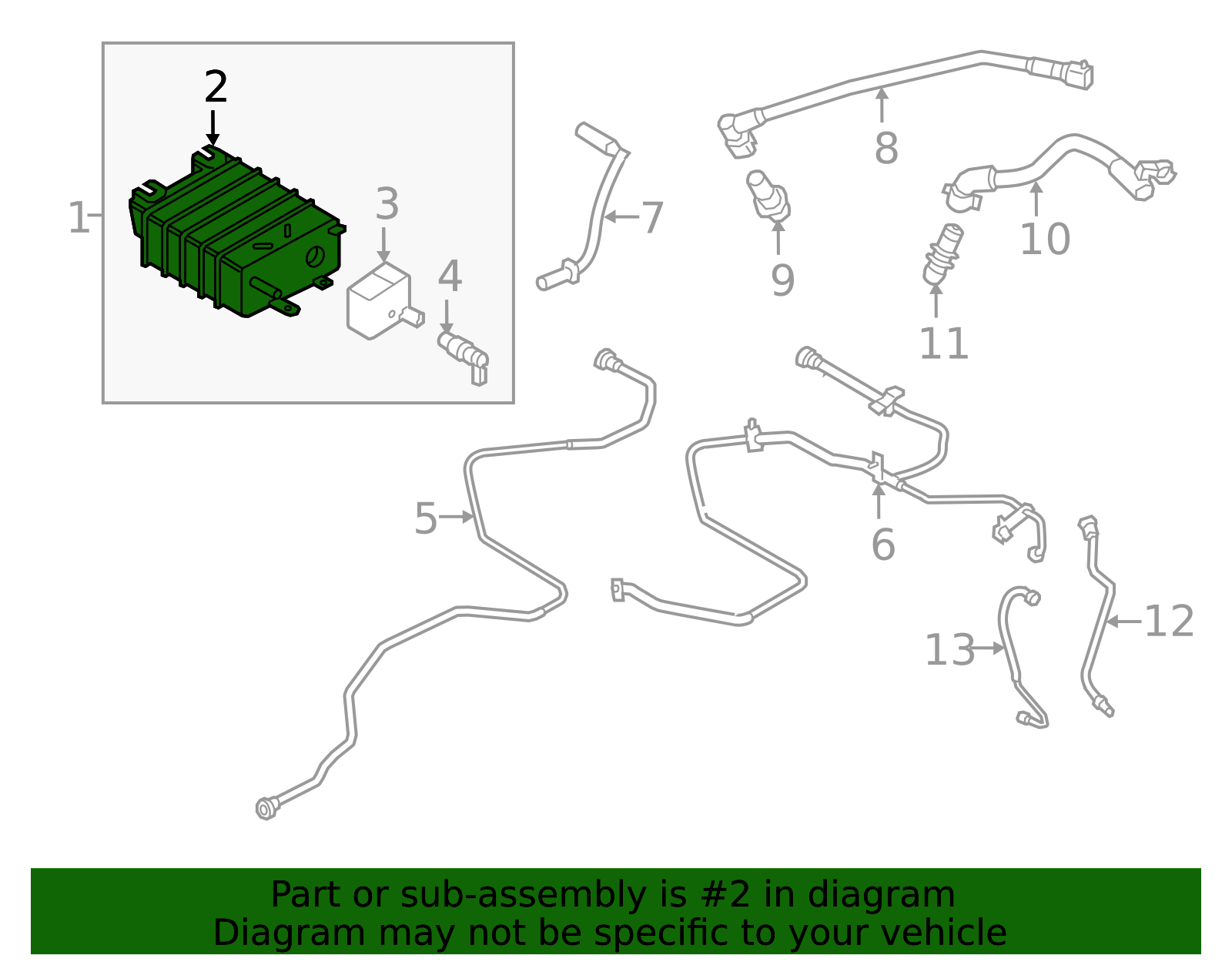 2
1
3
4
7
8
9
10
11
5
6
12
13

Part or sub-assembly is #2 in diagram
Diagram may not be specific to your vehicle