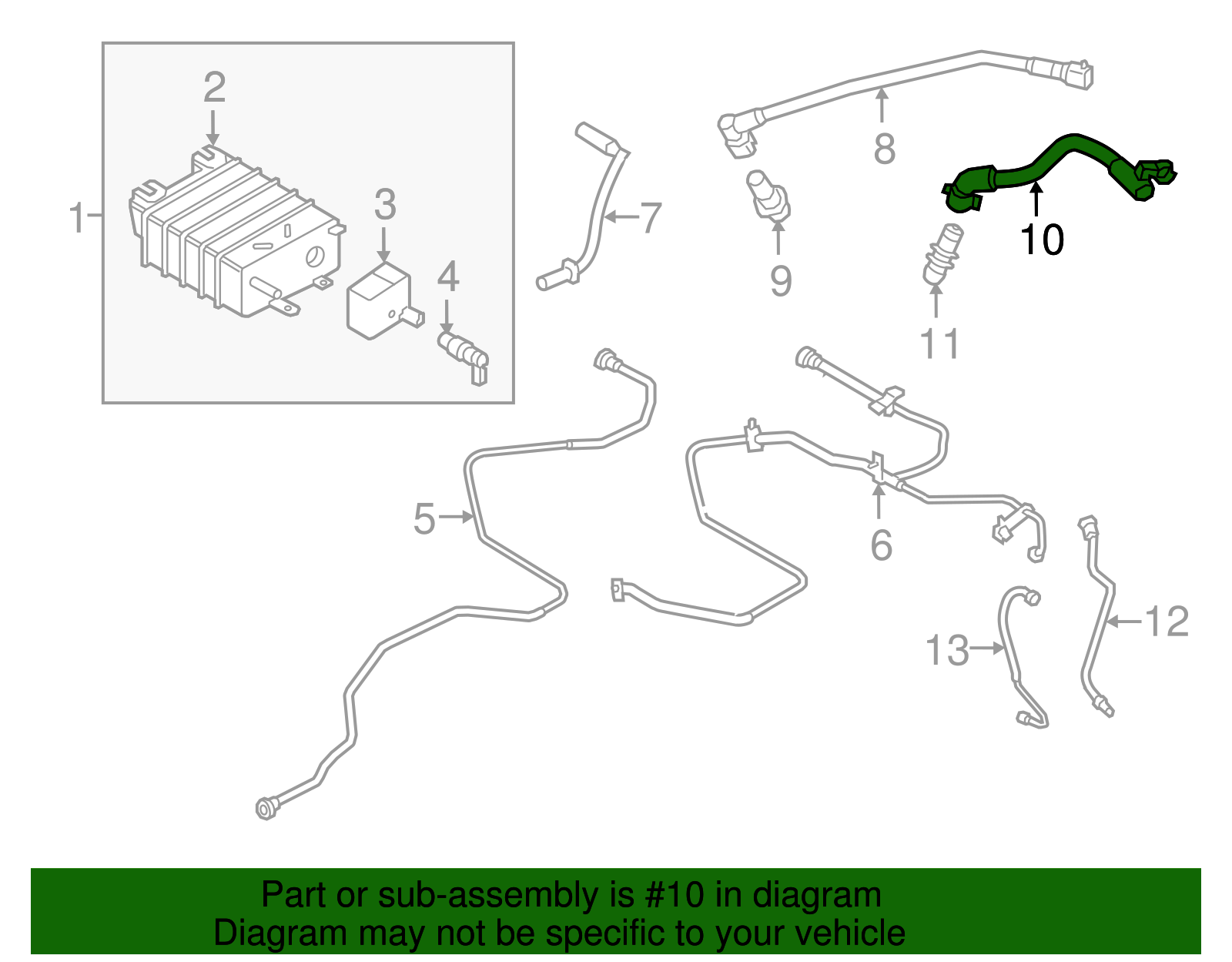 2
1
3
4
7
8
9
10
11
5
6
12
13

Part or sub-assembly is #10 in diagram
Diagram may not be specific to your vehicle