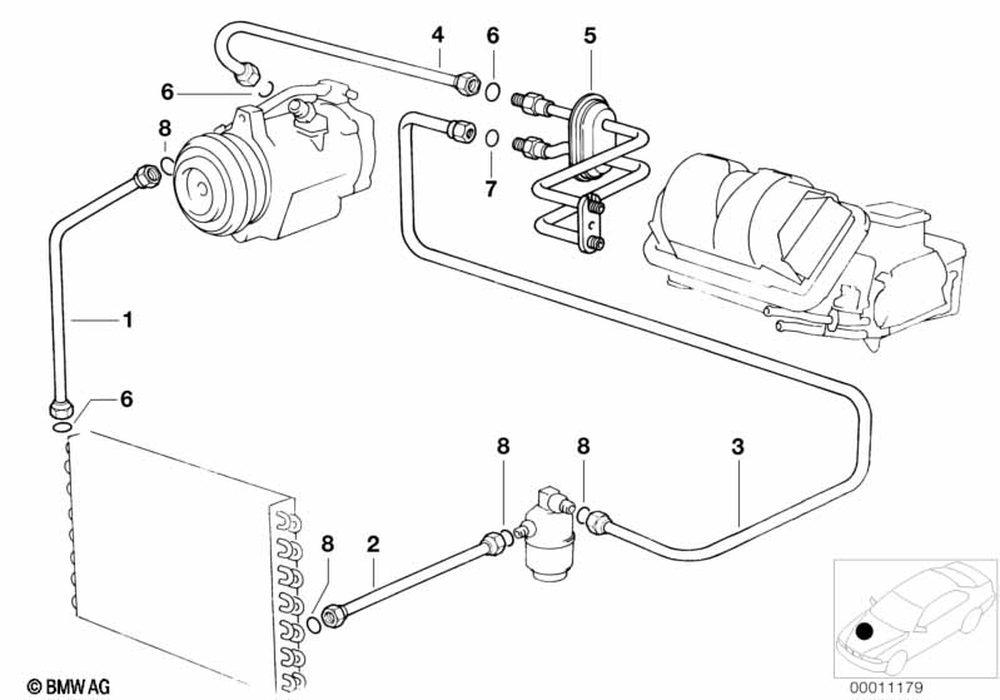 4
6
5
6
8
7
1
6
8
8
3
8
2
© BMW AG
00011179