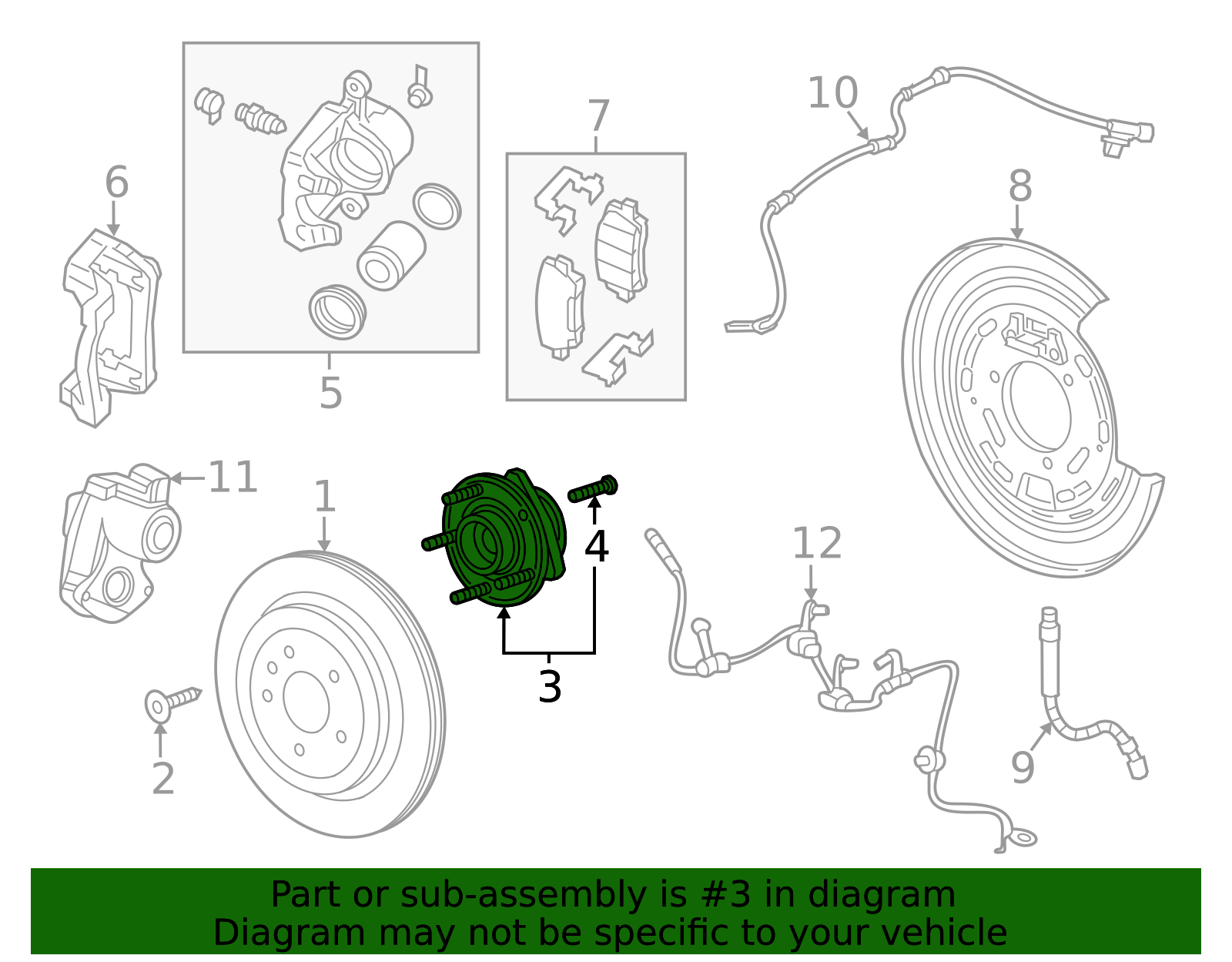 10
7
6
8
5
11
1
4
12
3
2
9
Part or sub-assembly is #3 in diagram
Diagram may not be specific to your vehicle