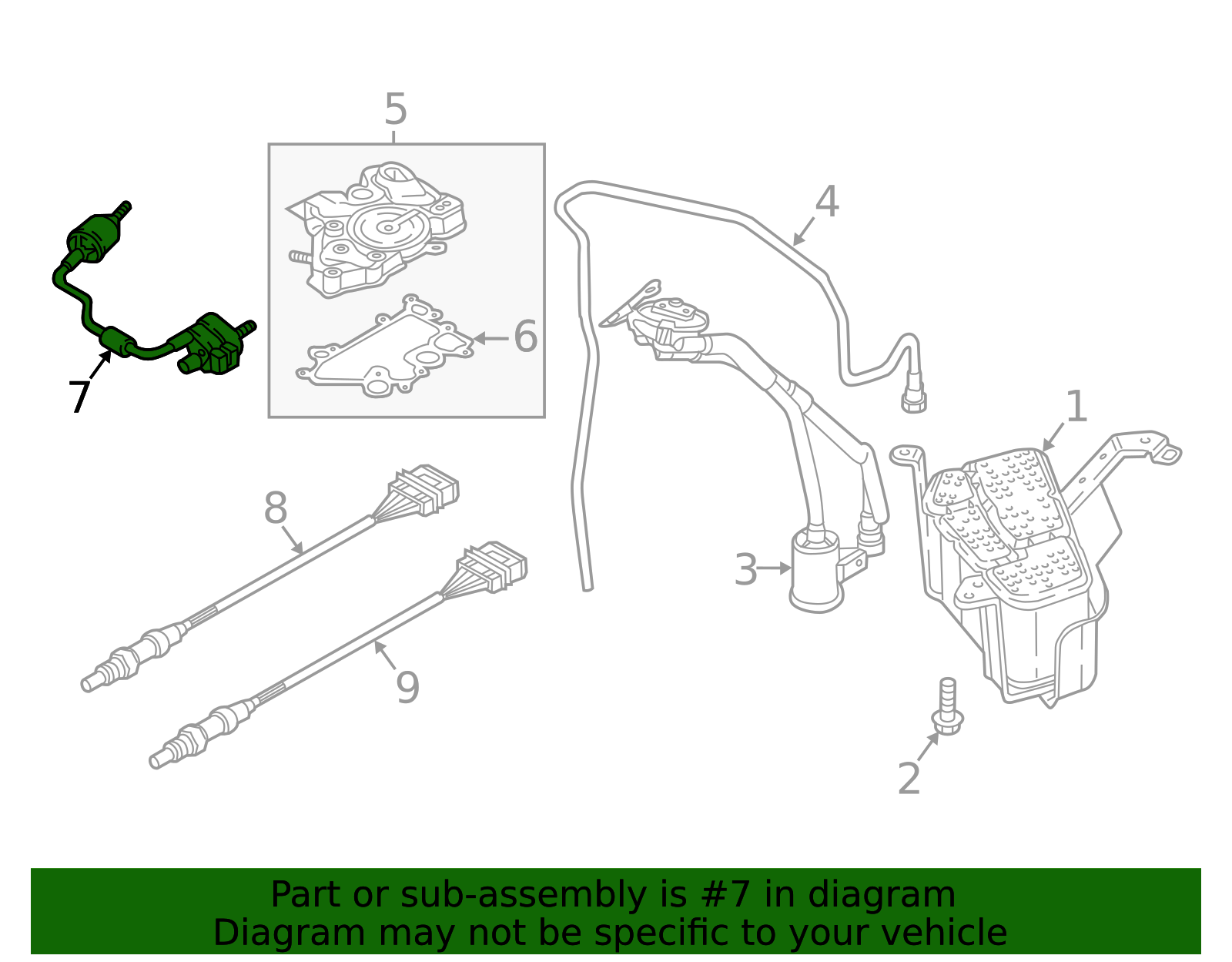 5

4

6

7

1

8

3

9

2

Part or sub-assembly is #7 in diagram
Diagram may not be specific to your vehicle