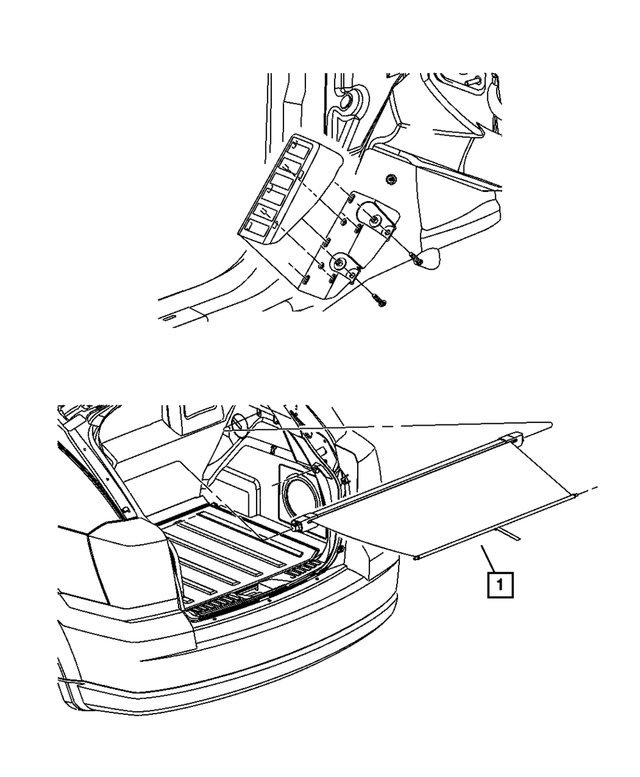 1