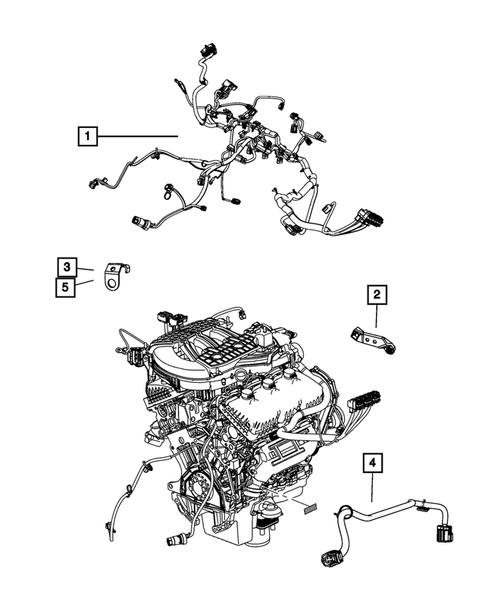 1

3

5

2

4