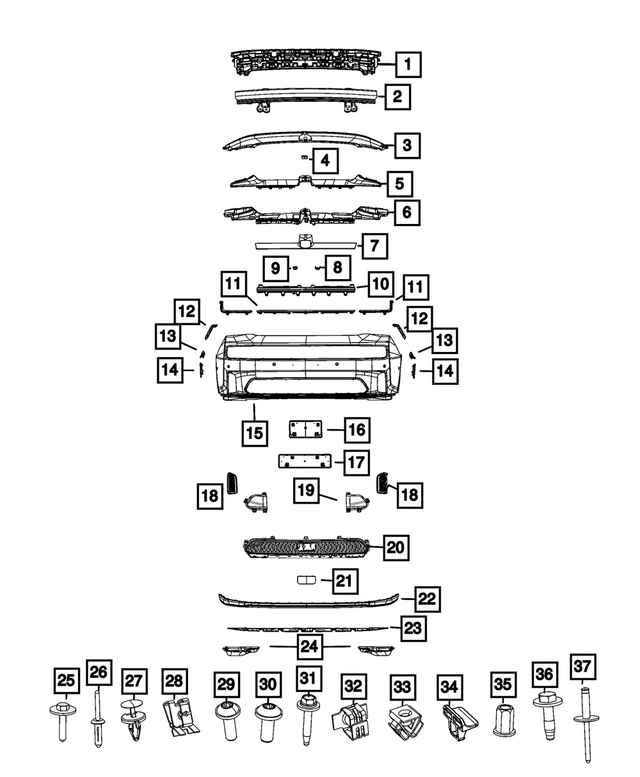 1
2
3
4
5
6
7
9
8
11
10
11
12
12
13
13
14
14
15
16
17
18
19
18
20
21
22
23
24
25
26
27
28
29
30
31
32
33
34
35
36
37