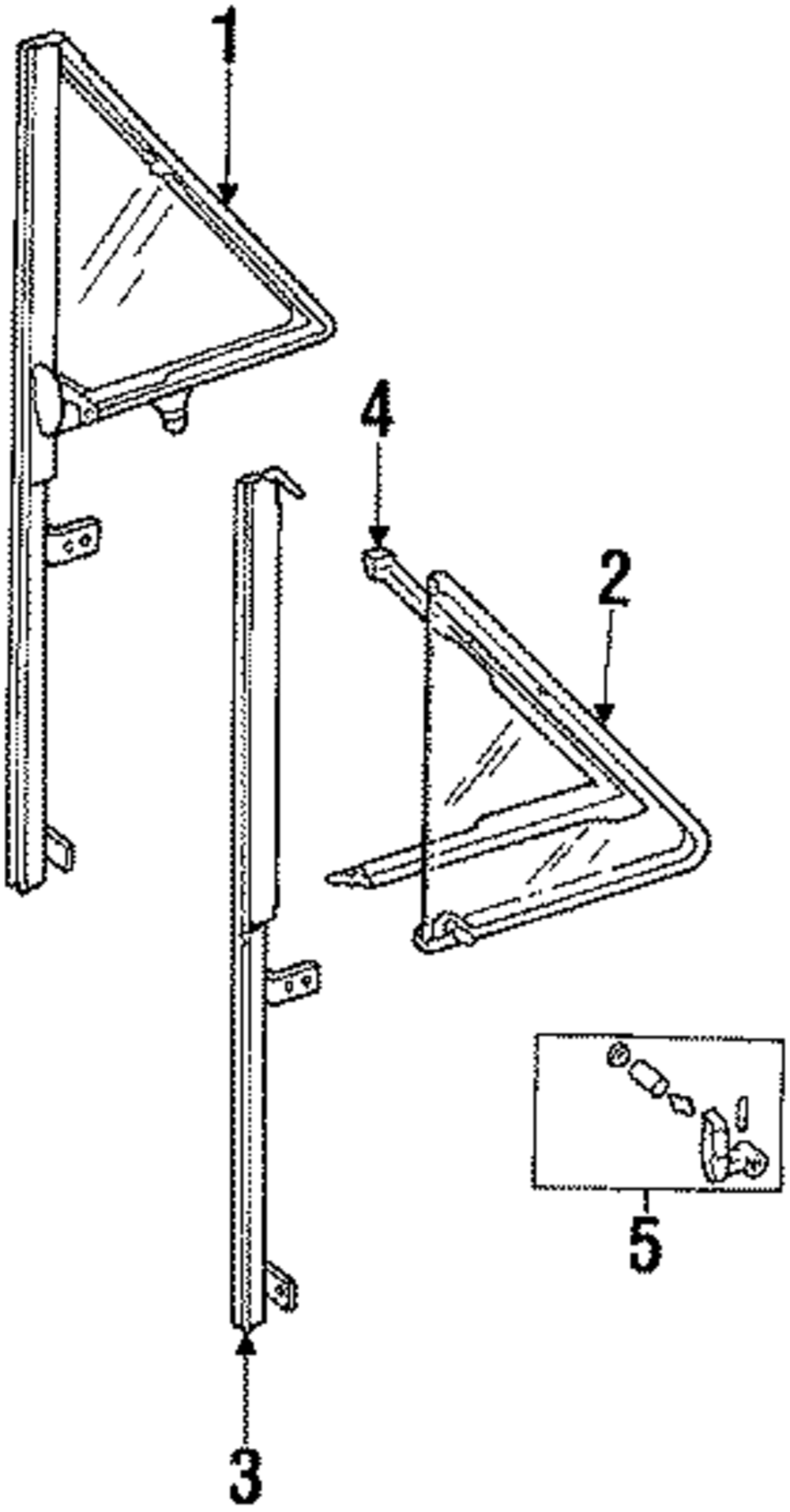 1
4
2
5
3