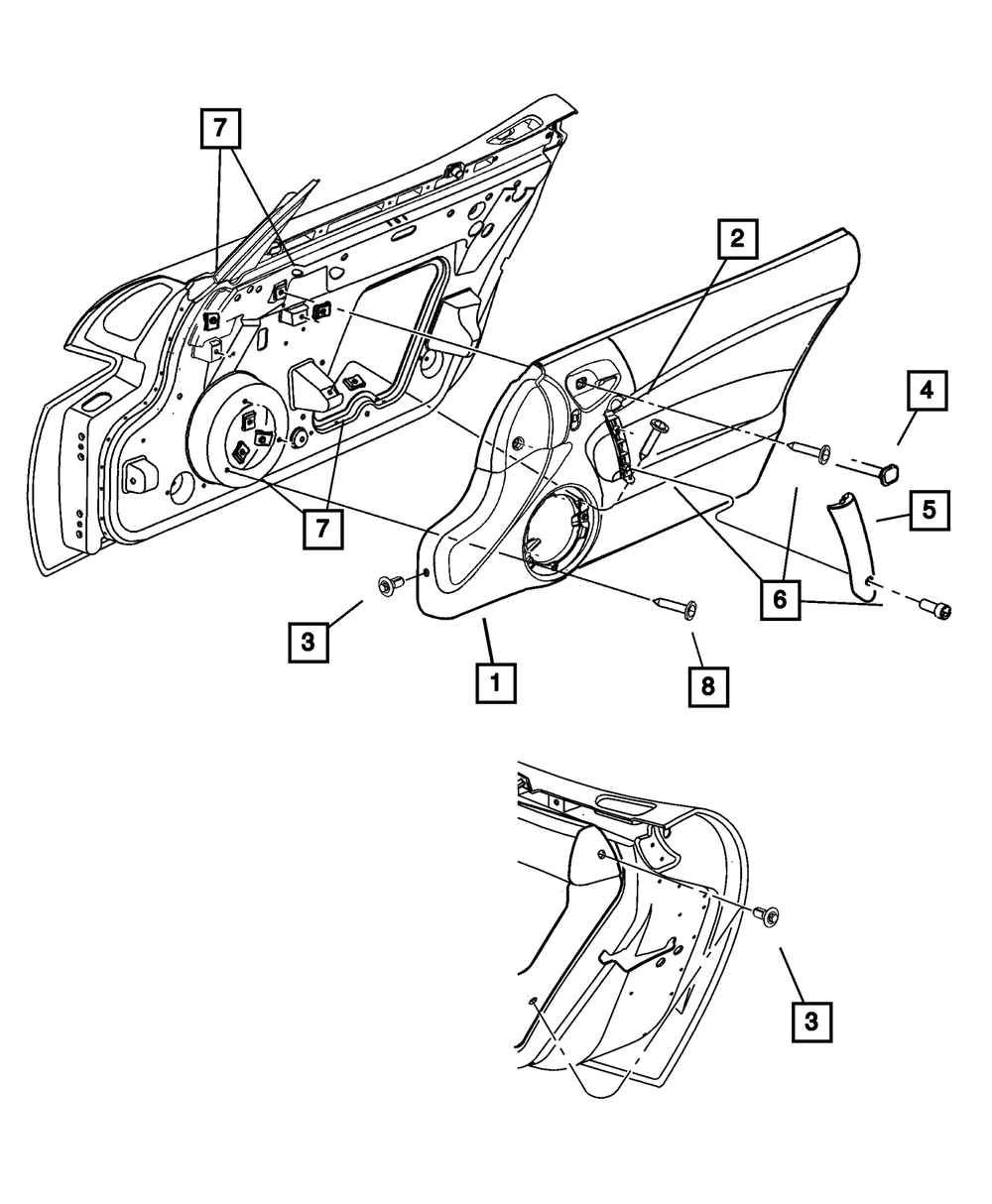 7
2
4
5
7
6
3
1
8
3