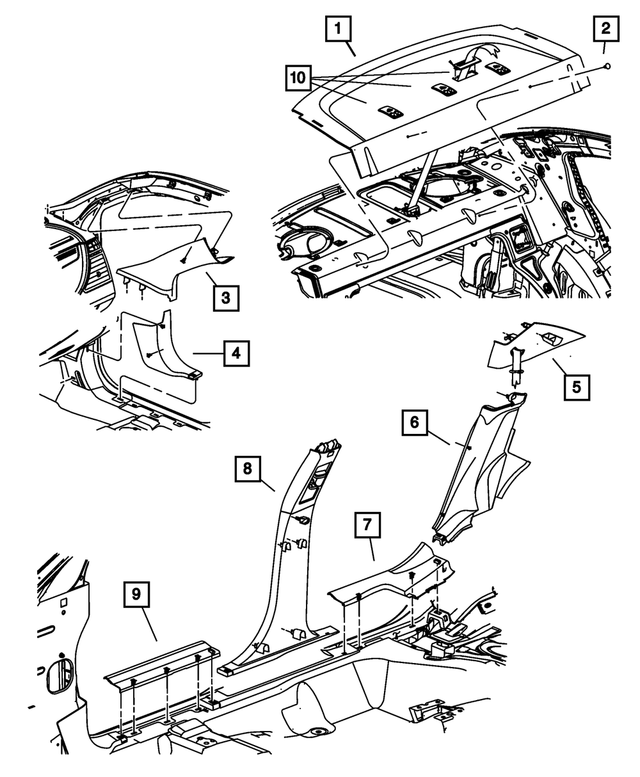 1
2
10
3
4
5
6
8
7
9