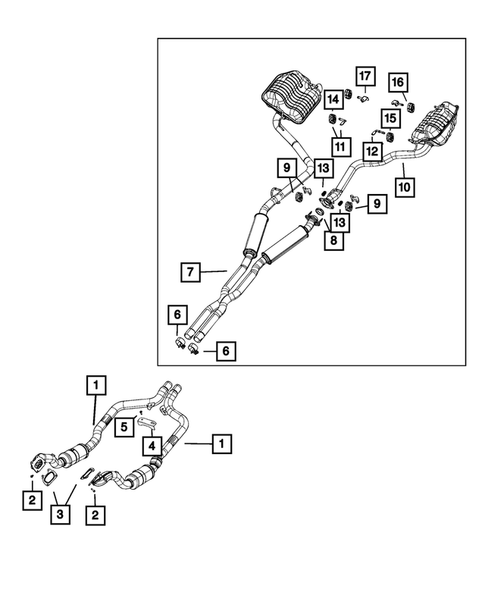 17
16
14
15
11
12
9
13
10
9
13
8
7
6
6
1
5
4
1
2
3
2