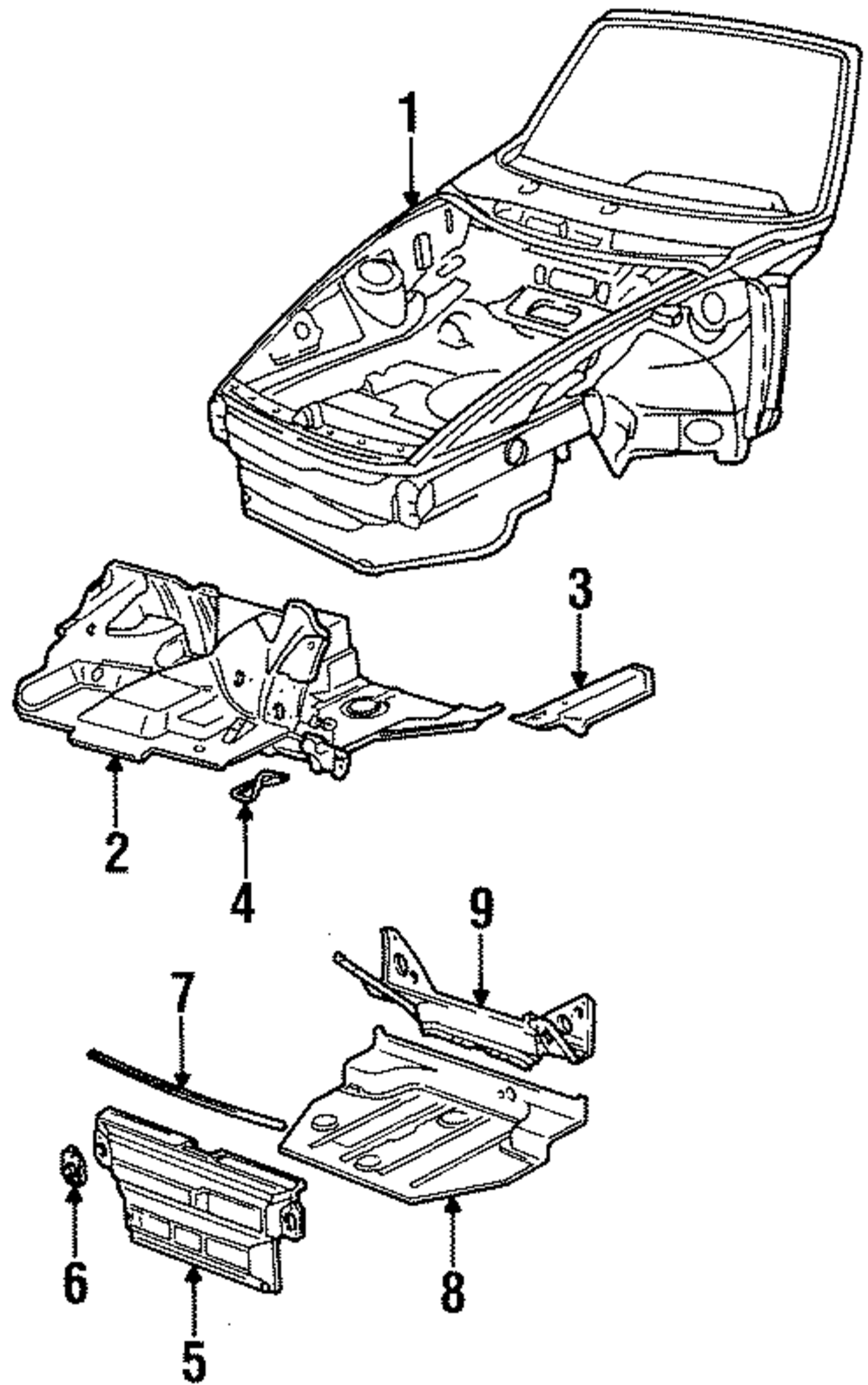 1
3
2
4
9
7
6
5
8