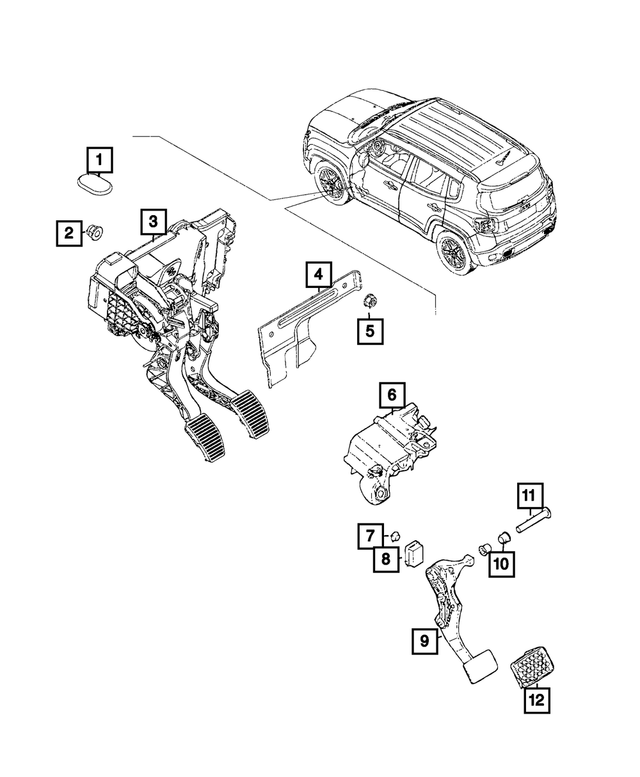 1
2
3
4
5
6
7
8
9
10
11
12