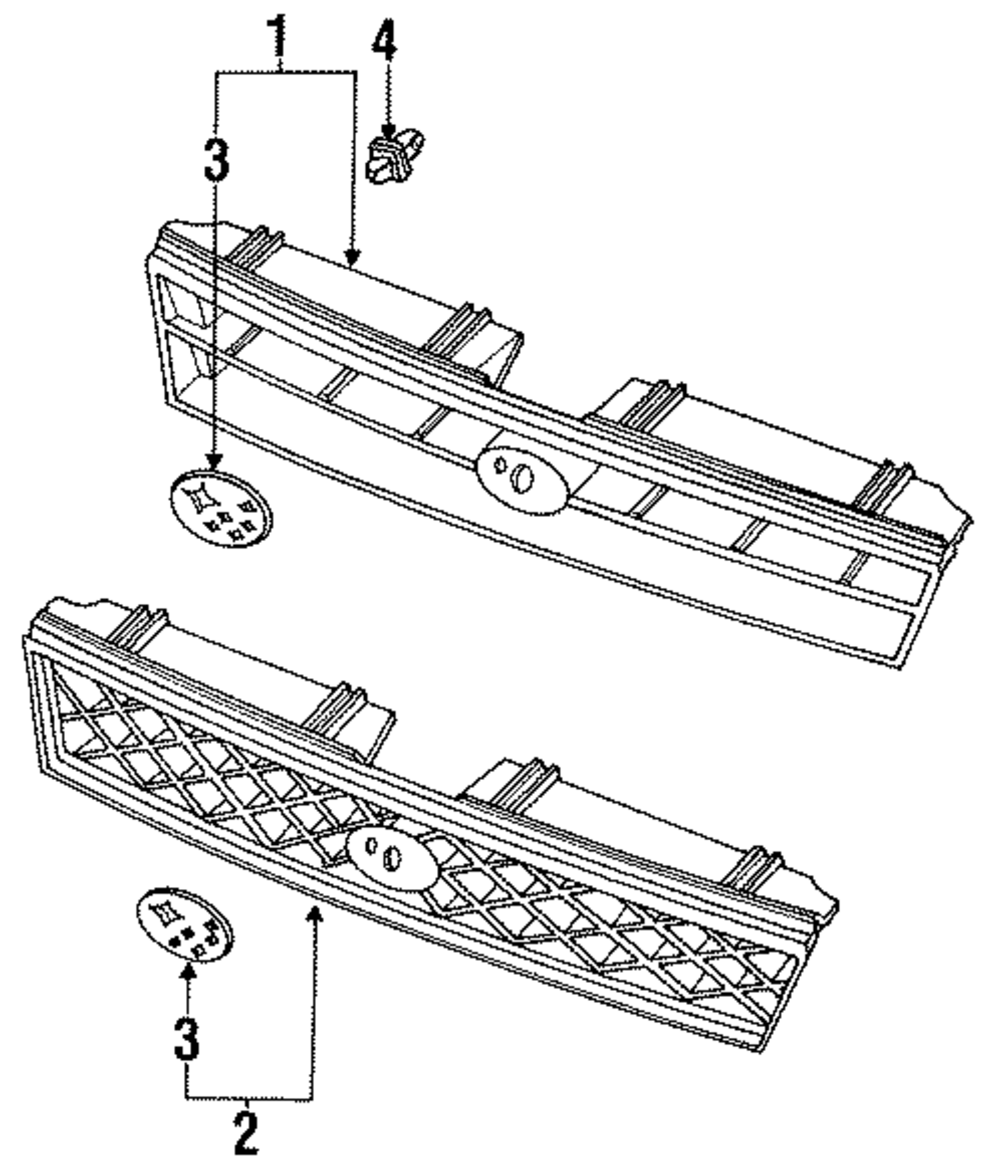 1
4
3
3
2