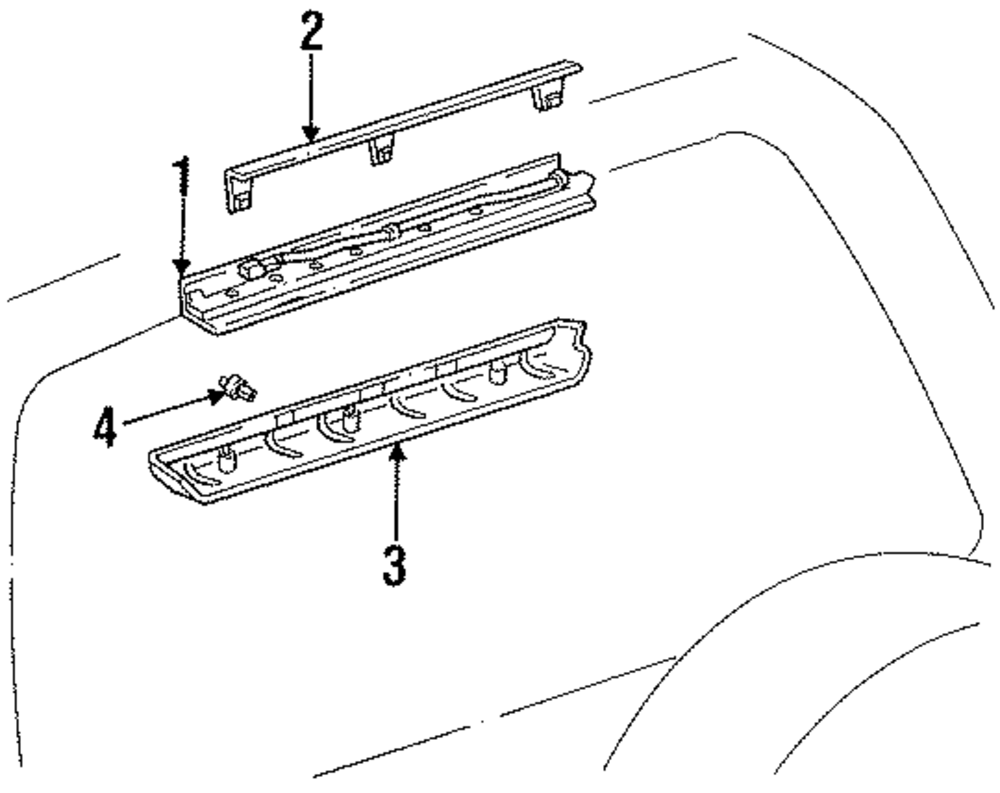 2
1
4
3