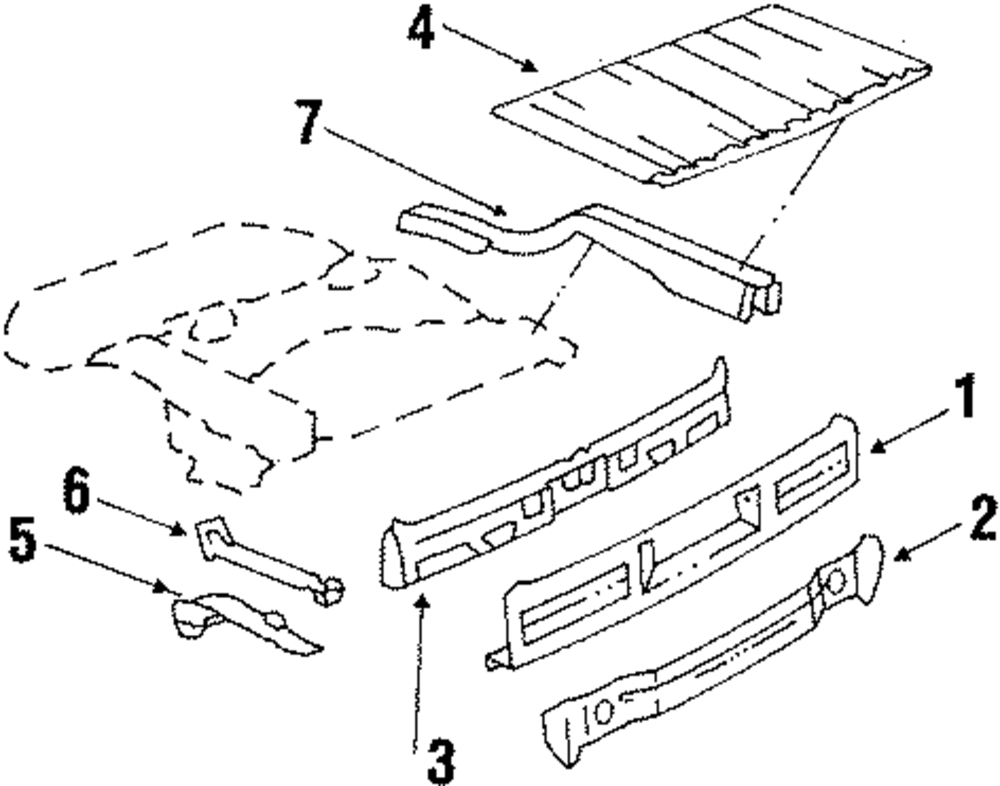 4
7
1
6
2
5
3