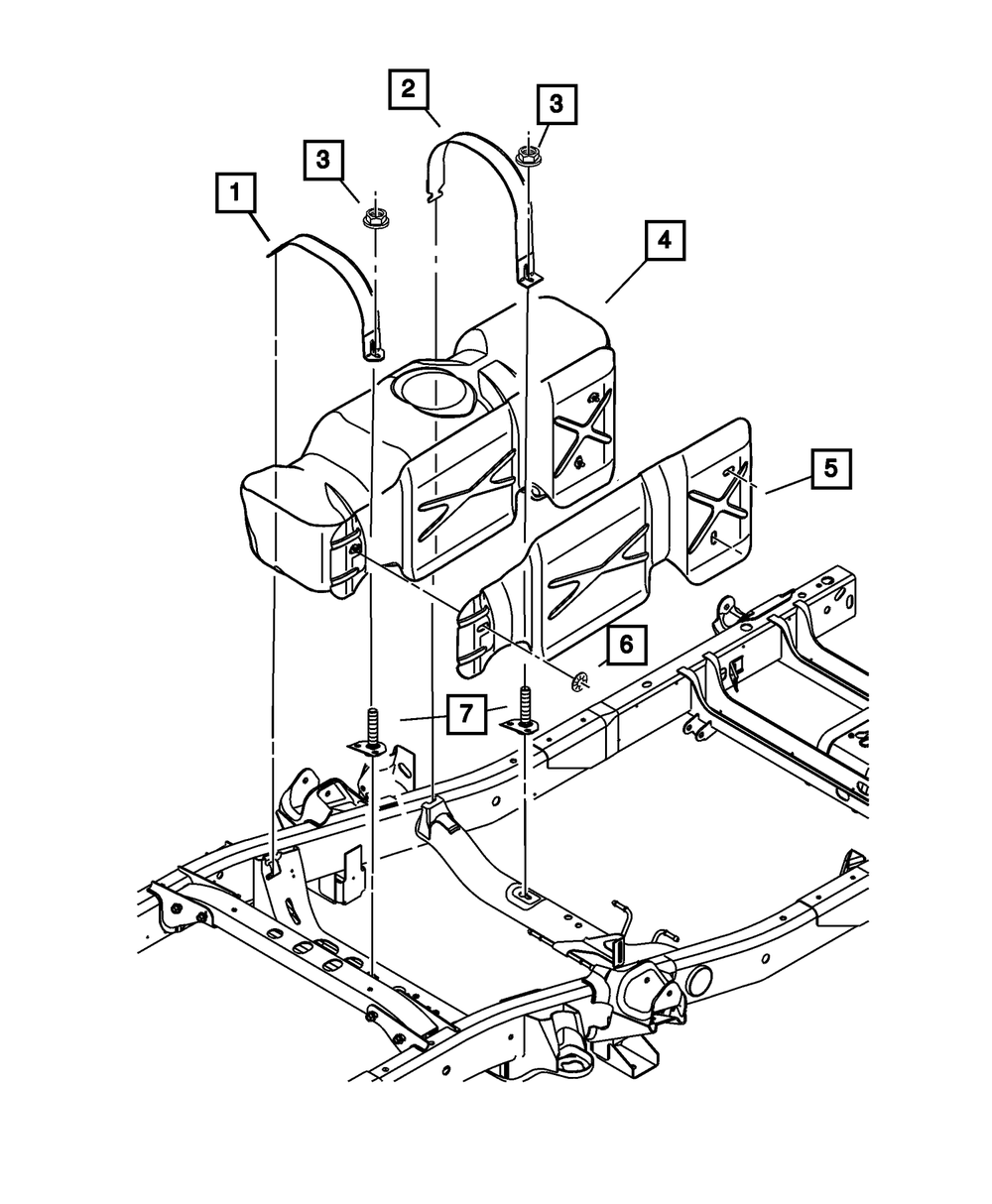 2
3
3
1
4
5
6
7