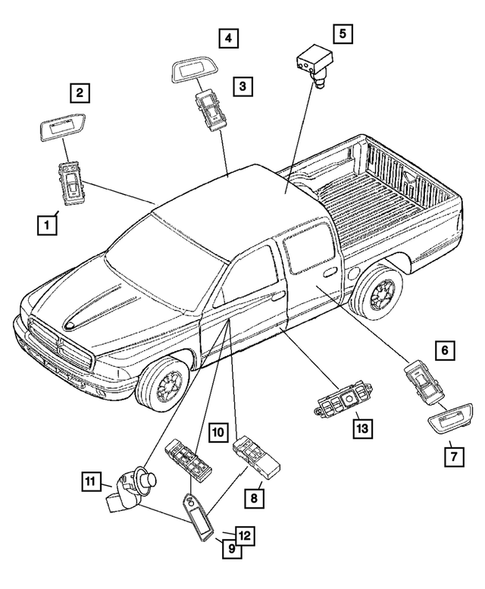 4
5
2
3
1
6
13
7
10
11
8
12
9