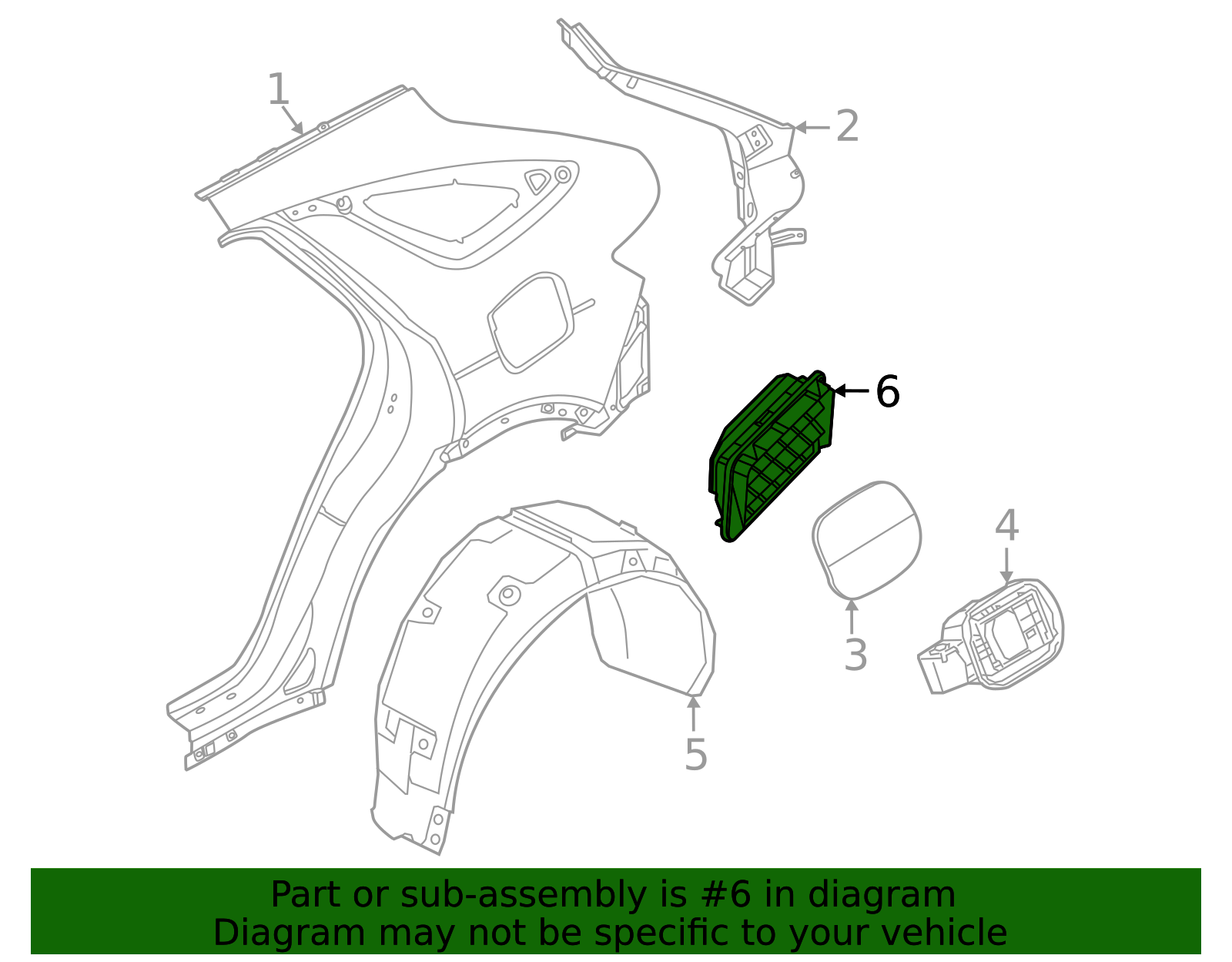 1
2
6
4
3
5

Part or sub-assembly is #6 in diagram
Diagram may not be specific to your vehicle