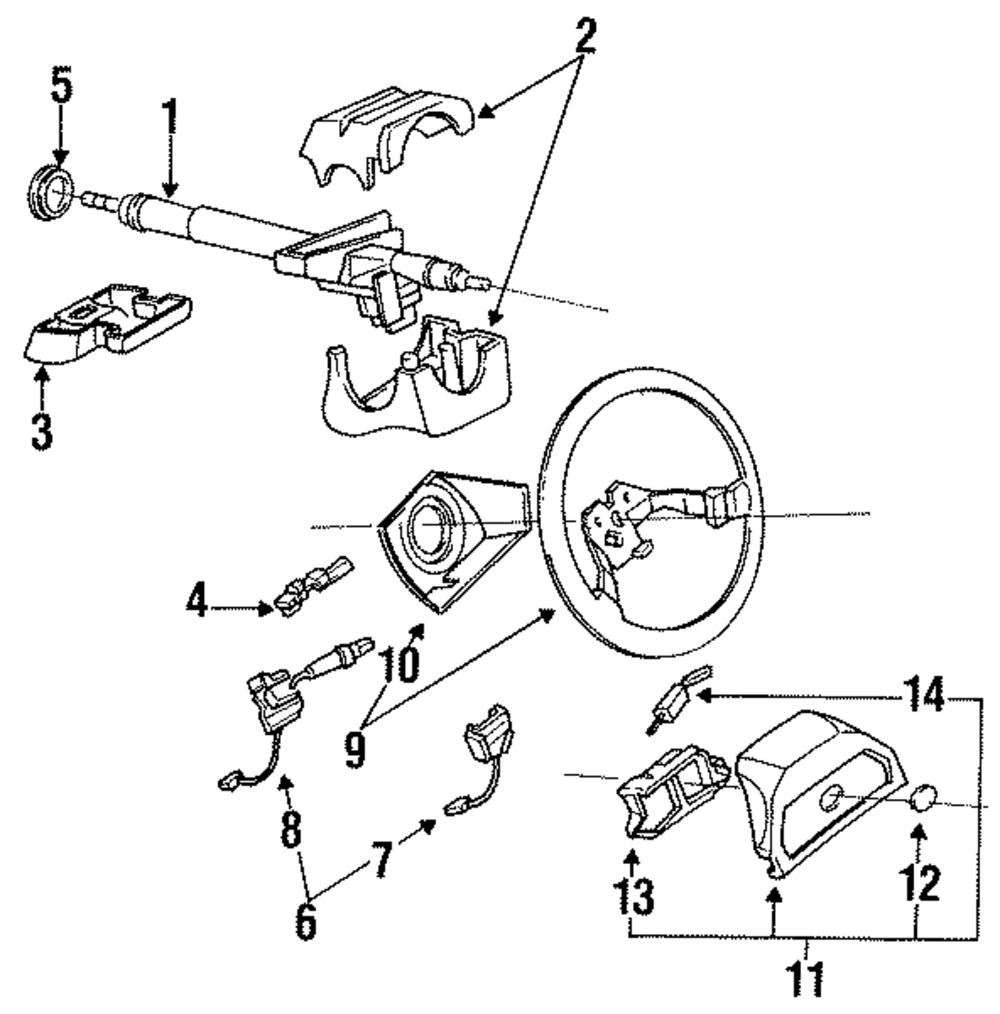 5
1
2
3
4
10
9
8
7
6
14
13
12
11