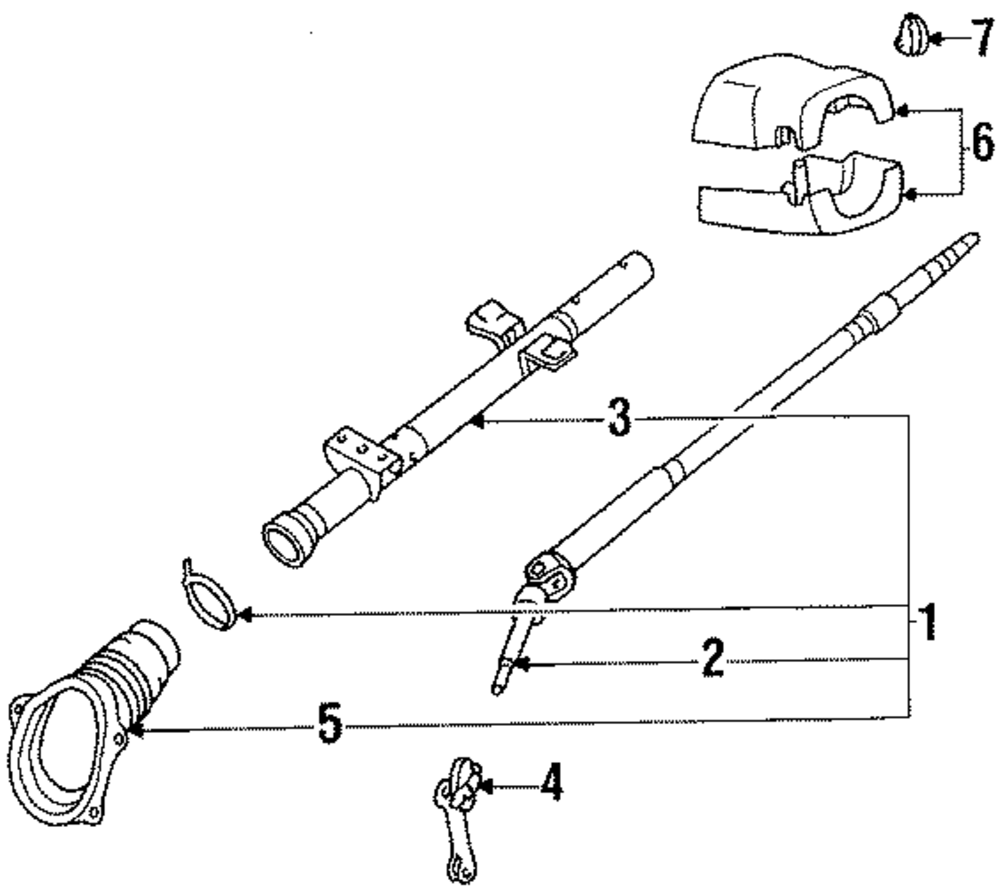 7
6
3
1
2
5
4