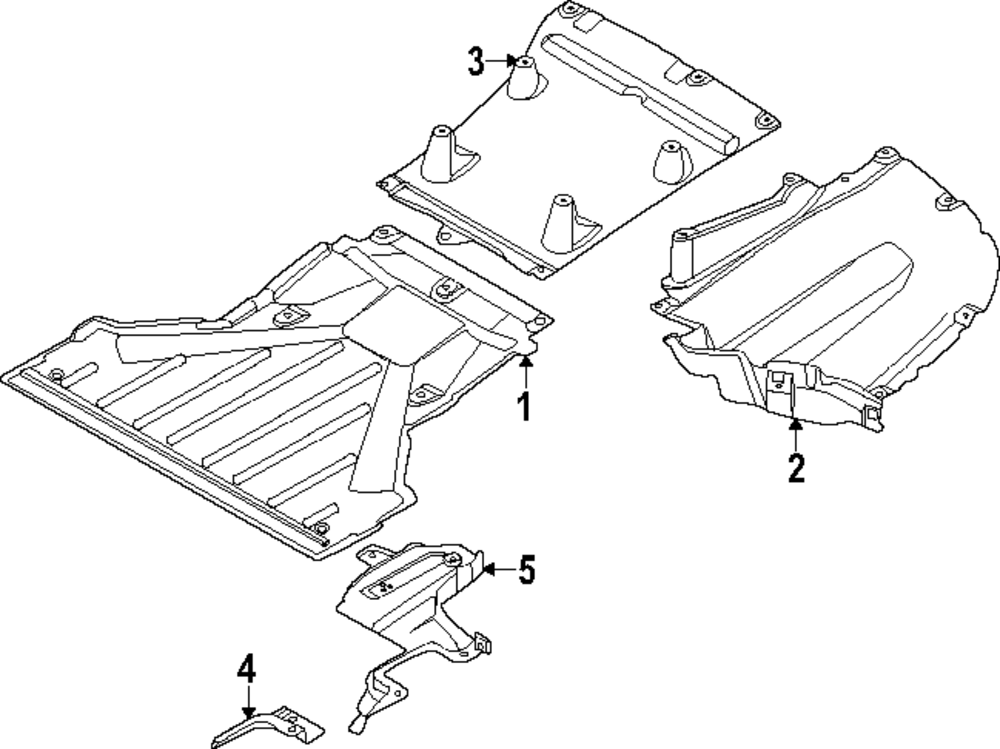 3
1
2
5
4