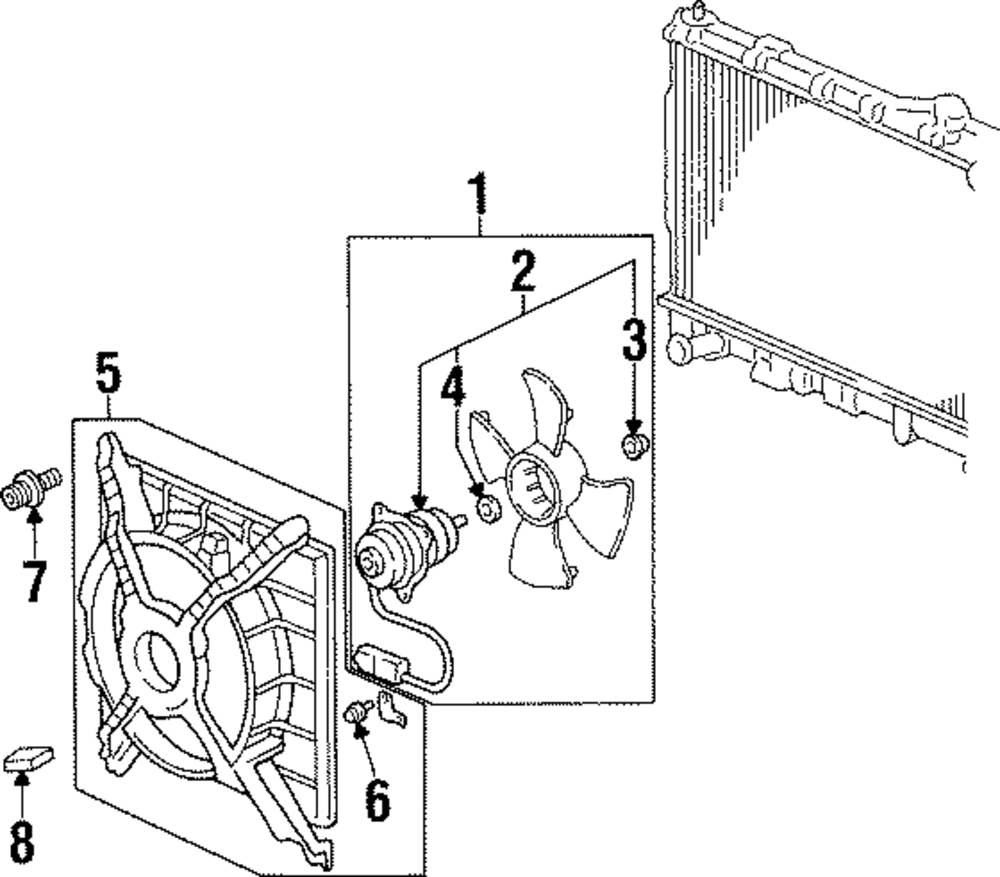 1
2
3
4
5
7
6
8