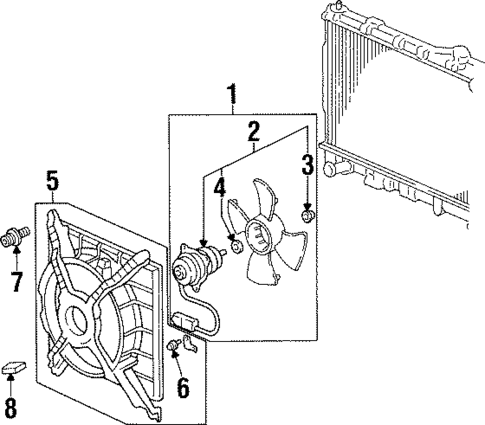 1
2
3
4
5
7
6
8