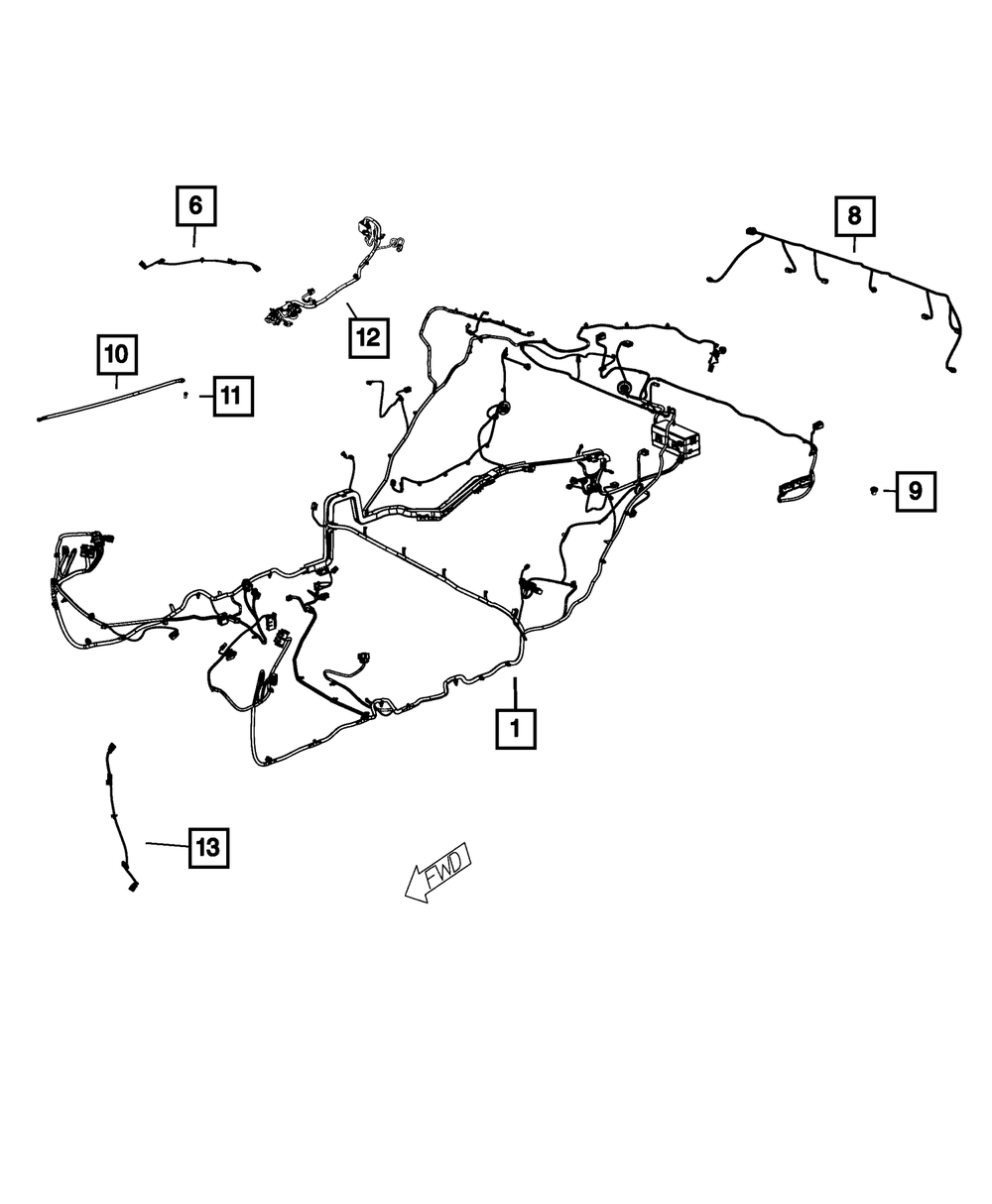 6

8

12

10

11

9

1

13

FWD