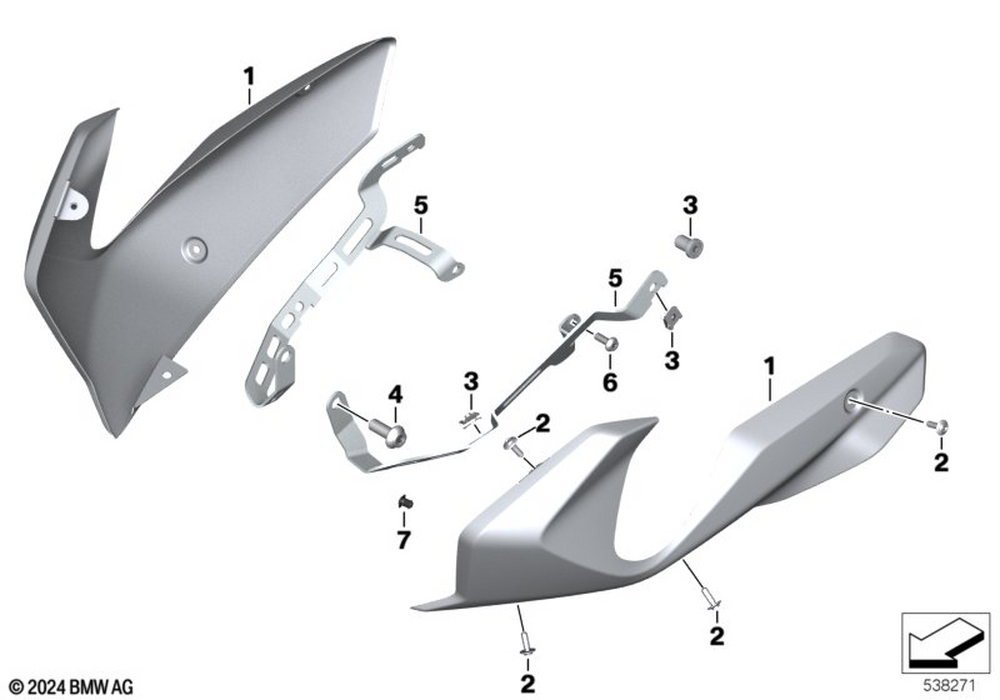 1
5
3
5
3
6
1
4
3
2
2
7
2
2
© 2024 BMW AG
538271