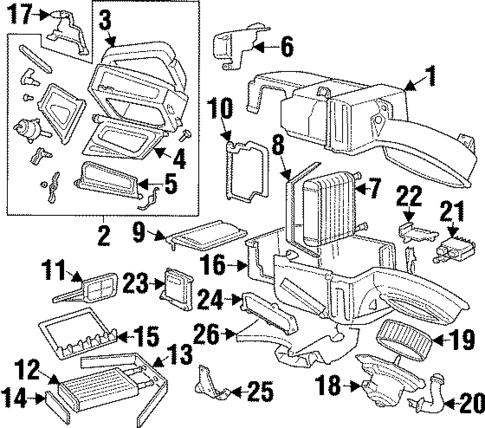 17
3
6
1
10
8
4
5
7
22
21
2
9
16
11
23
24
15
26
19
13
12
14
25
18
20