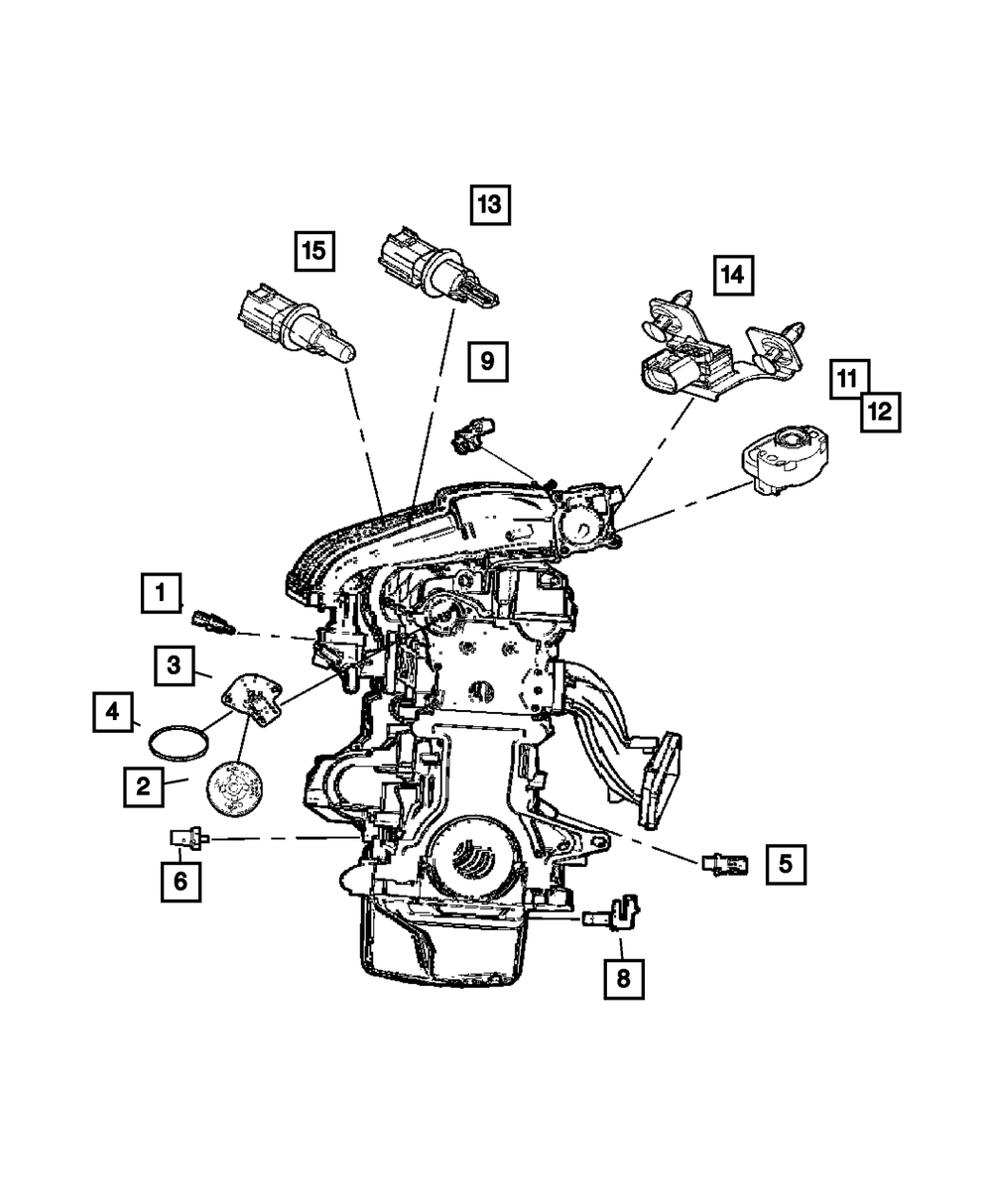 13
15
14
9
11
12
1
3
4
2
6
5
8