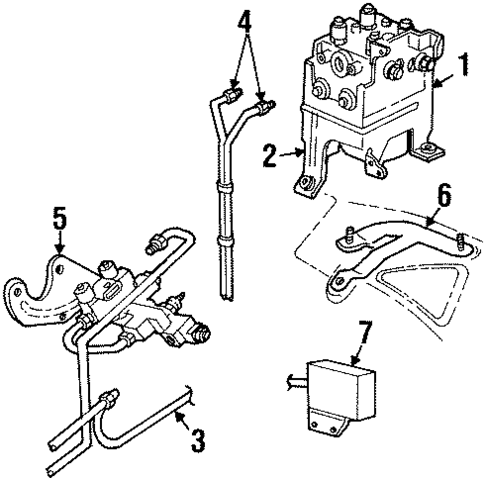 4
1
2
6
5
7
3