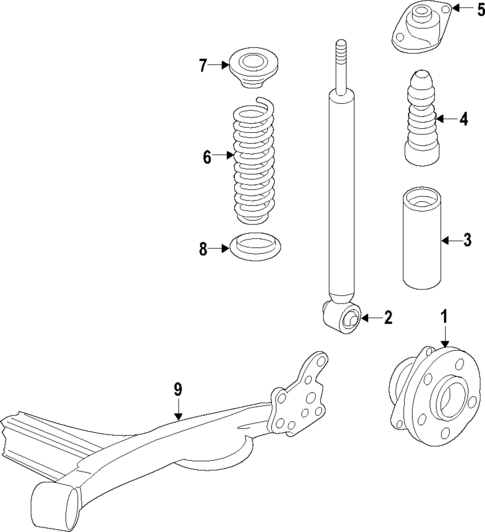 5
7
4
6
3
8
2
1
9