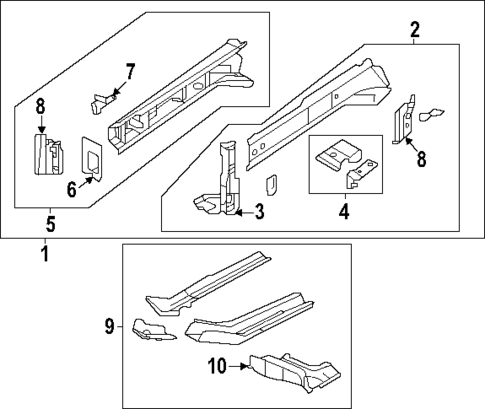 2
7
8
8
6
3
4
5
1
9
10