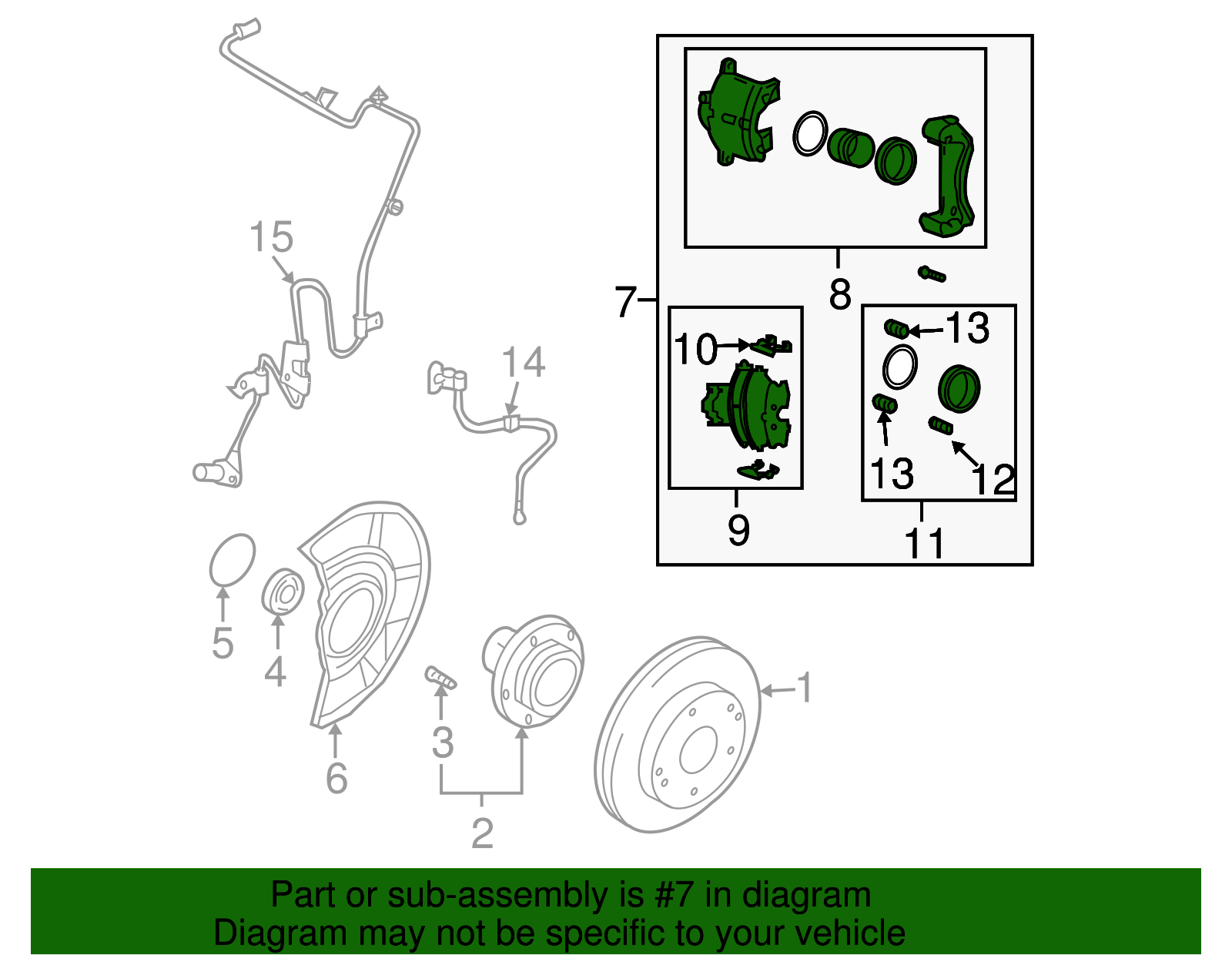 15
14
7
8
10
13
13
12
9
11
5
4
6
3
2
1

Part or sub-assembly is #7 in diagram
Diagram may not be specific to your vehicle